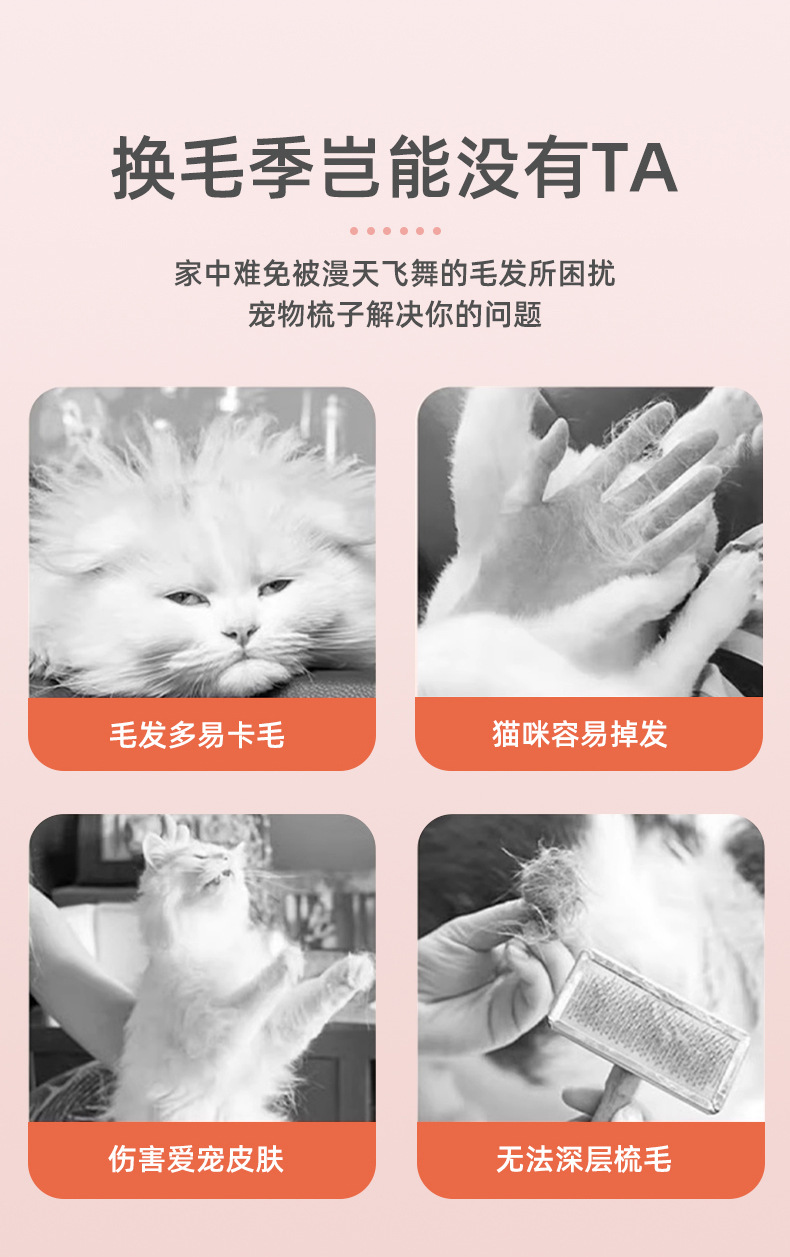 换毛季岂能没有TA

家中难免被漫天飞舞的毛发所困扰
宠物梳子解决你的问题

毛发多易卡毛

猫咪容易掉发

伤害爱宠皮肤

无法深层梳毛