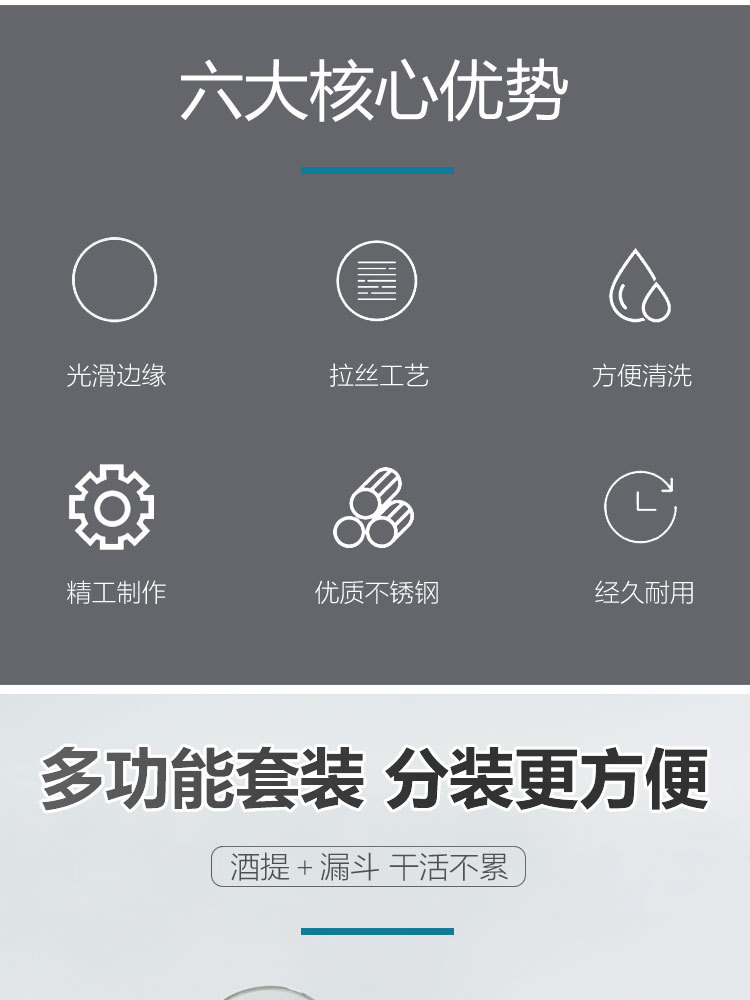 六大核心优势

光滑边缘

拉丝工艺

方便清洗

精工制作

优质不锈钢

经久耐用

多功能套装 分装更方便

酒提+漏斗 干活不累