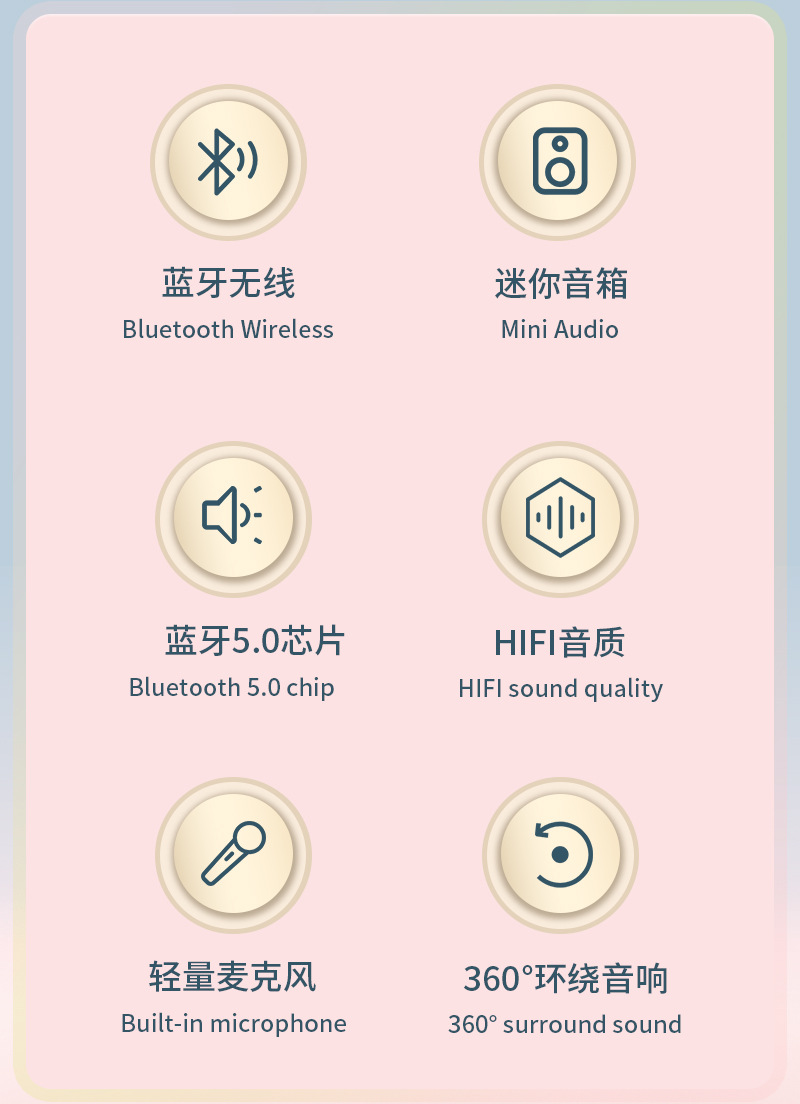 蓝牙无线
Bluetooth Wireless

迷你音箱
Mini Audio

蓝牙5.0芯片
Bluetooth 5.0 chip

HIFI音质
HIFI sound quality

轻量麦克风
Built-in microphone

360°环绕音响
360° surround sound