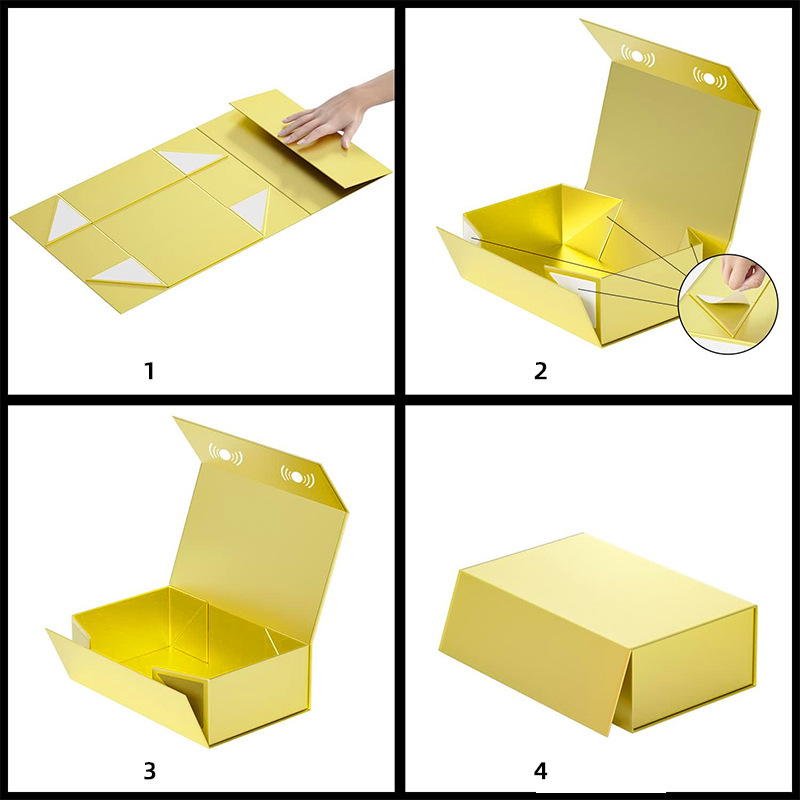 1

2

3

4