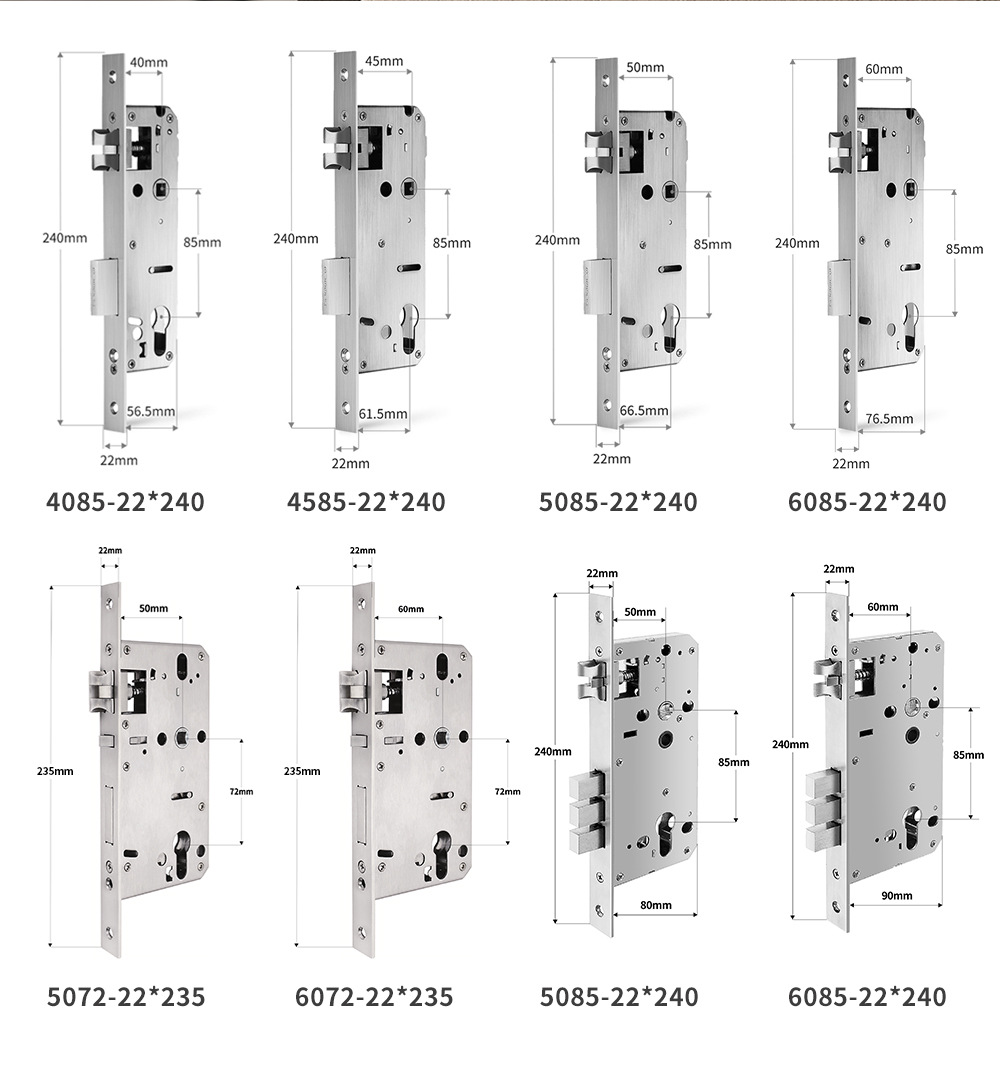 40mm
240mm
85mm
56.5mm
22mm
4085-22*240

45mm
240mm
85mm
61.5mm
22mm
4585-22*240

50mm
240mm
85mm
66.5mm
22mm
5085-22*240

60mm
240mm
85mm
76.5mm
22mm
6085-22*240

22mm
50mm
235mm
72mm
5072-22*235

22mm
60mm
235mm
72mm
6072-22*235

22mm
50mm
240mm
85mm
80mm
5085-22*240

22mm
60mm
240mm
85mm
90mm
6085-22*240