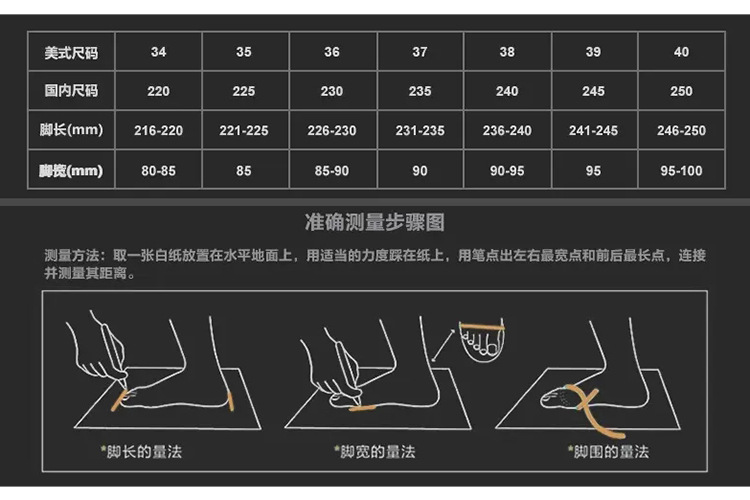 | 美式尺码 | 34 | 35 | 36 | 37 | 38 | 39 | 40 |
|---|---|---|---|---|---|---|---|
| 国内尺码 | 220 | 225 | 230 | 235 | 240 | 245 | 250 |
| 脚长(mm) | 216-220 | 221-225 | 226-230 | 231-235 | 236-240 | 241-245 | 246-250 |
| 脚宽(mm) | 80-85 | 85 | 85-90 | 90 | 90-95 | 95 | 95-100 |

准确测量步骤图

测量方法：取一张白纸放置在水平地面上，用适当的力度踩在纸上，用笔点出左右最宽点和前后最长点，连接并测量其距离。

*脚长的量法

*脚宽的量法

*脚围的量法