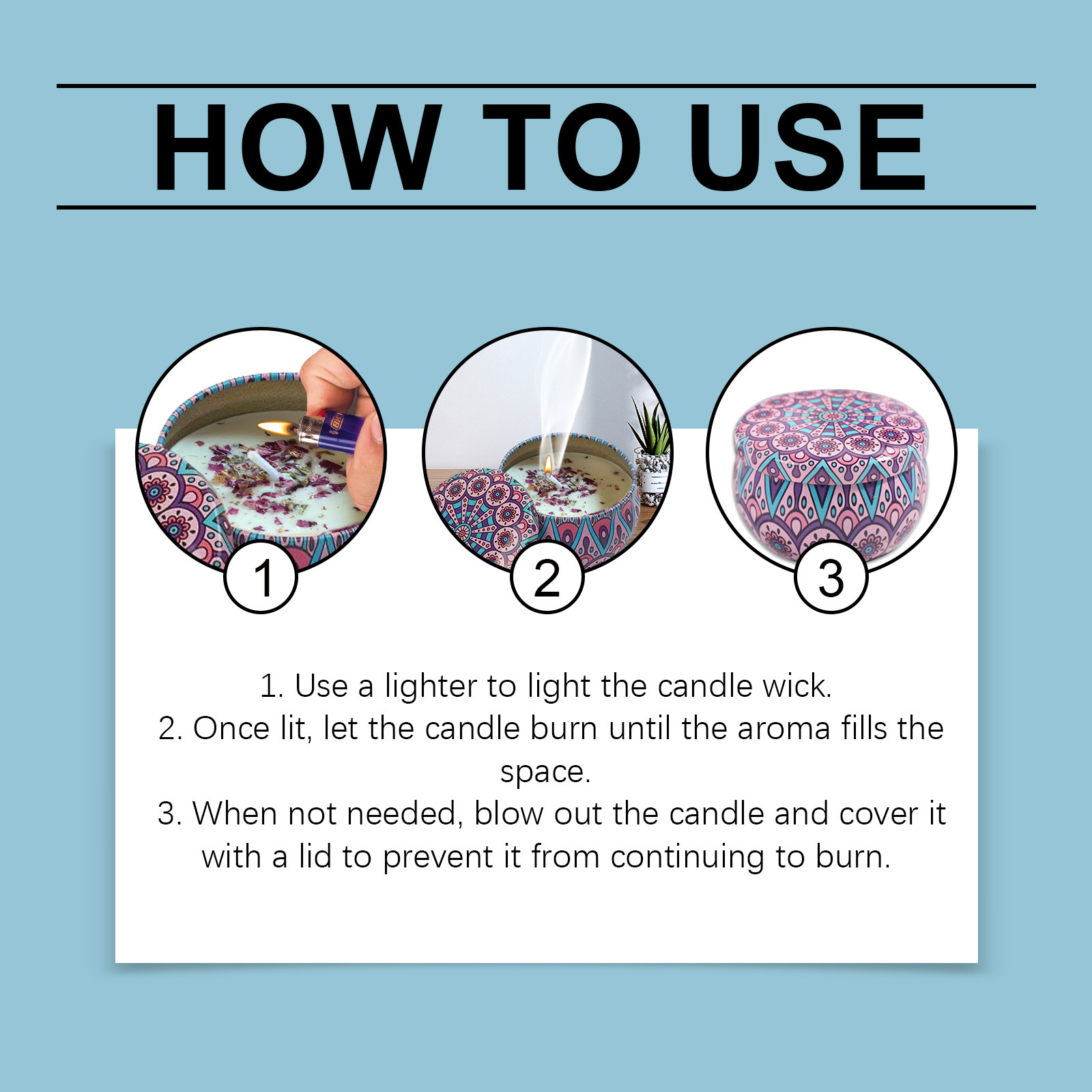 HOW TO USE

1

2

3

1. Use a lighter to light the candle wick.
2. Once lit, let the candle burn until the aroma fills the space.
3. When not needed, blow out the candle and cover it with a lid to prevent it from continuing to burn.