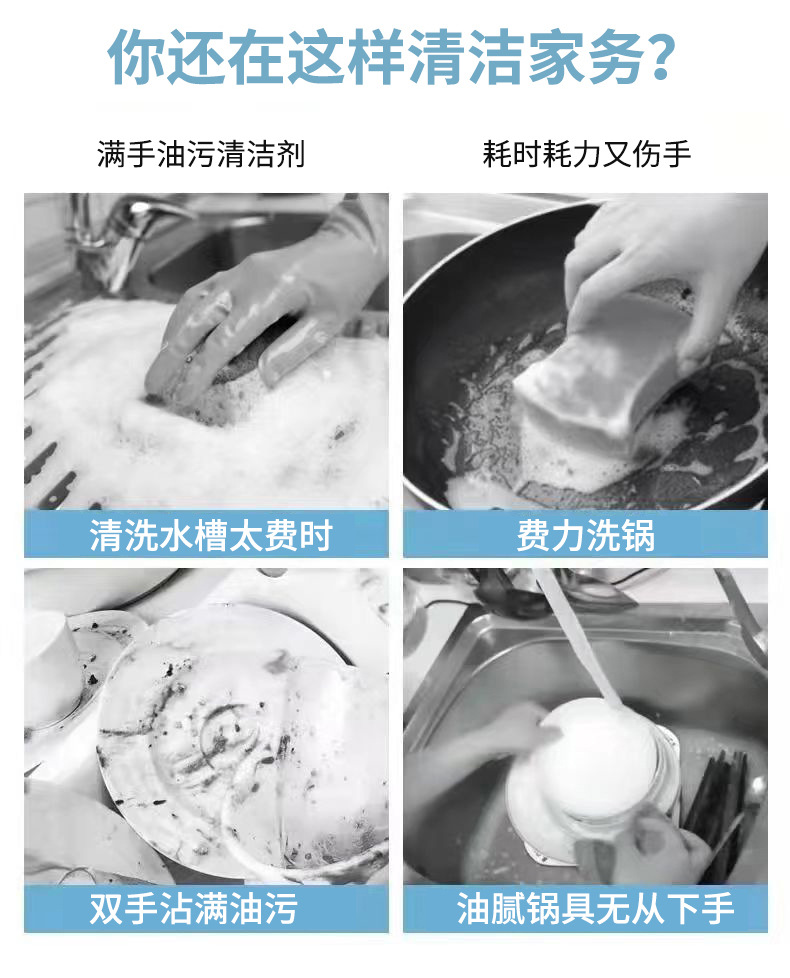 你还在这样清洁家务?

满手油污清洁剂

耗时耗力又伤手

清洗水槽太费时

费力洗锅

双手沾满油污

油腻锅具无从下手