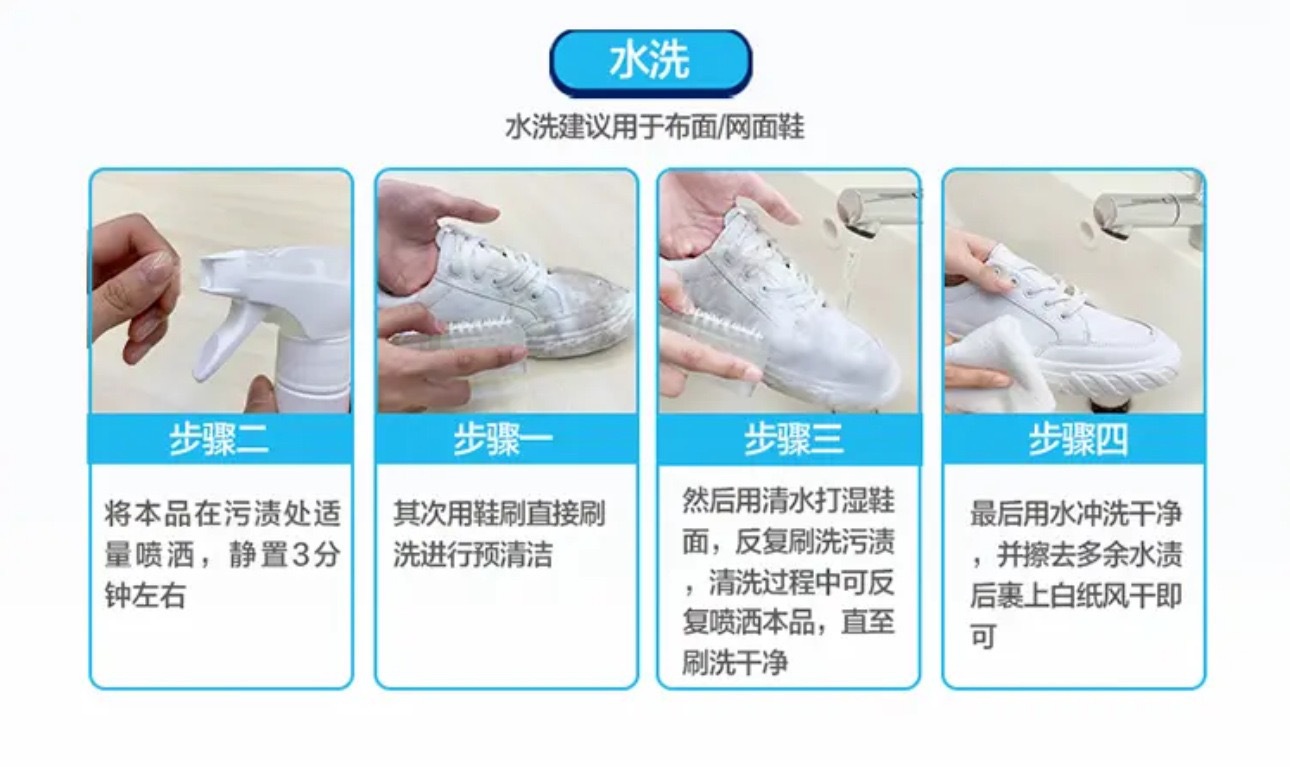 水洗

水洗建议用于布面/网面鞋

步骤二

将本品在污渍处适量喷洒，静置3分钟左右

步骤一

其次用鞋刷直接刷洗进行预清洁

步骤三

然后用清水打湿鞋面，反复刷洗污渍，清洗过程中可反复喷洒本品，直至刷洗干净

步骤四

最后用水冲洗干净，并擦去多余水渍后裹上白纸风干即可