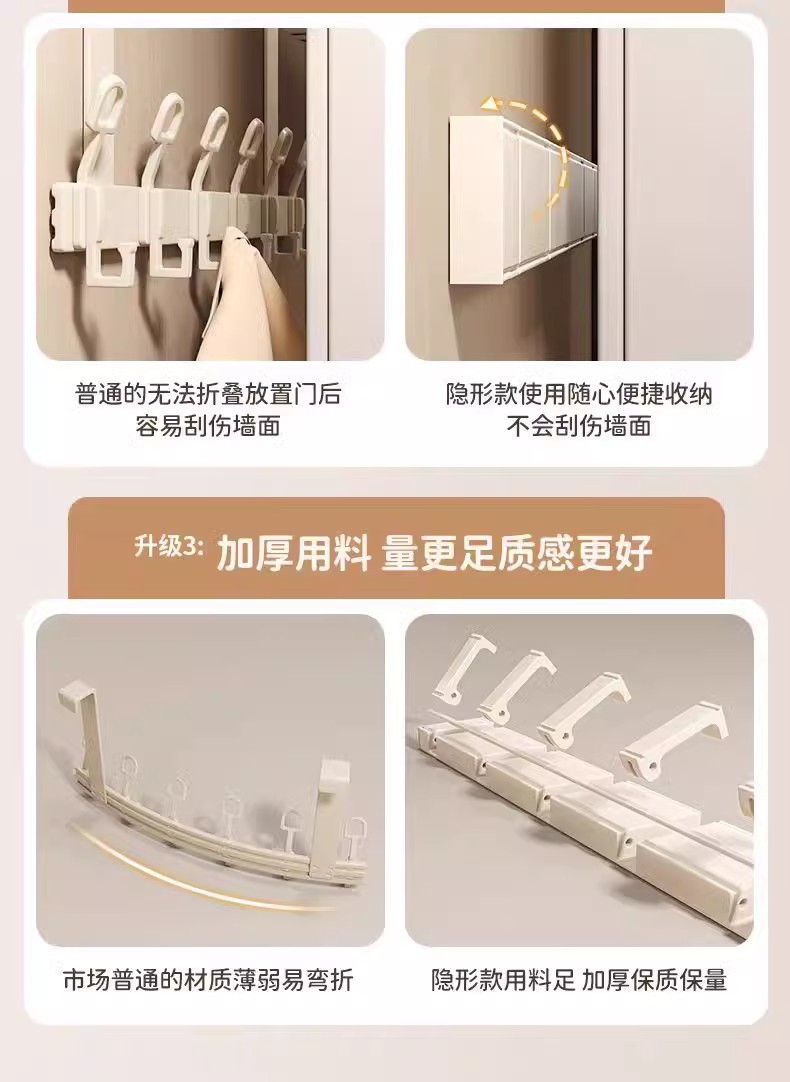 普通的无法折叠放置门后
容易刮伤墙面

隐形款使用随心便捷收纳
不会刮伤墙面

升级3: 加厚用料 量更足质感更好

市场普通的材质薄弱易弯折

隐形款用料足 加厚保质保量