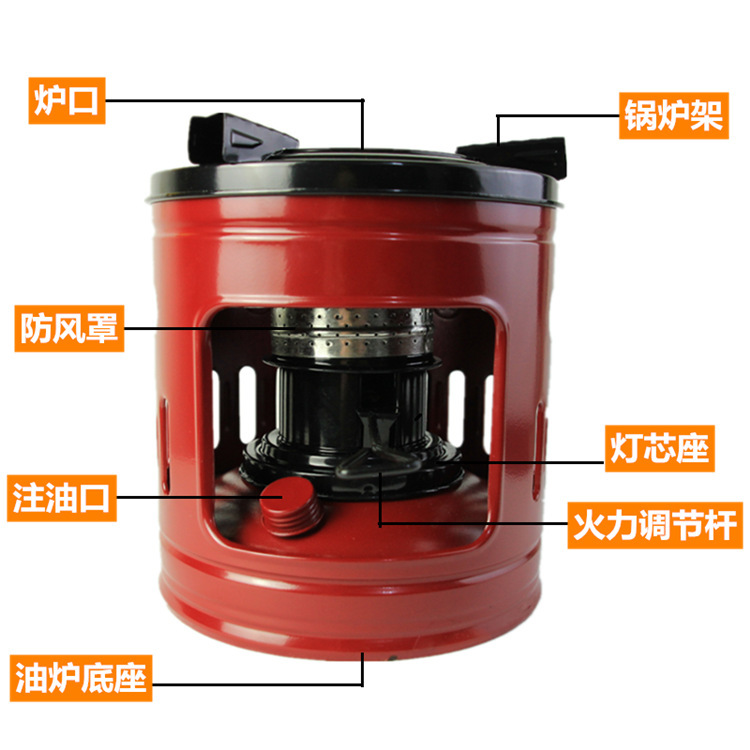 炉口

锅炉架

防风罩

灯芯座

注油口

火力调节杆

油炉底座