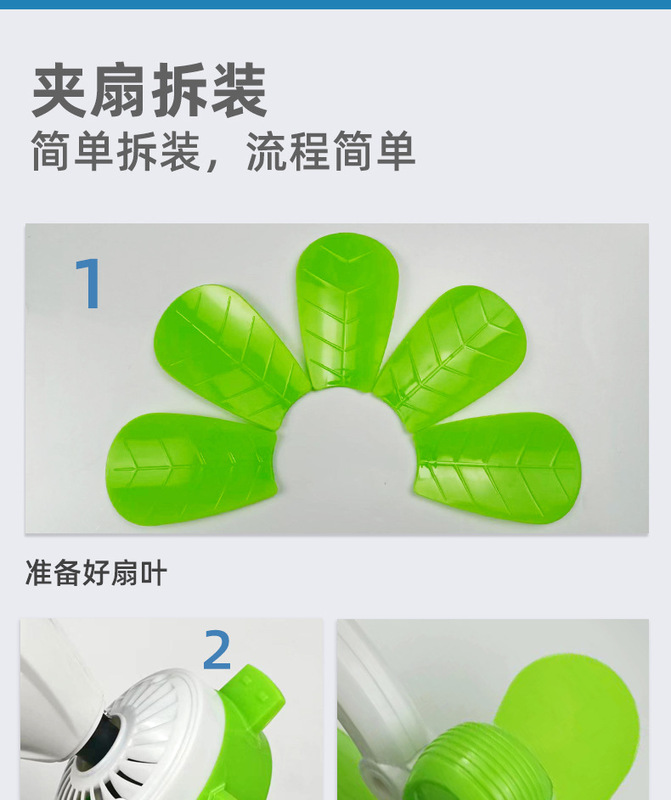 夹扇拆装
简单拆装，流程简单

1

准备好扇叶

2