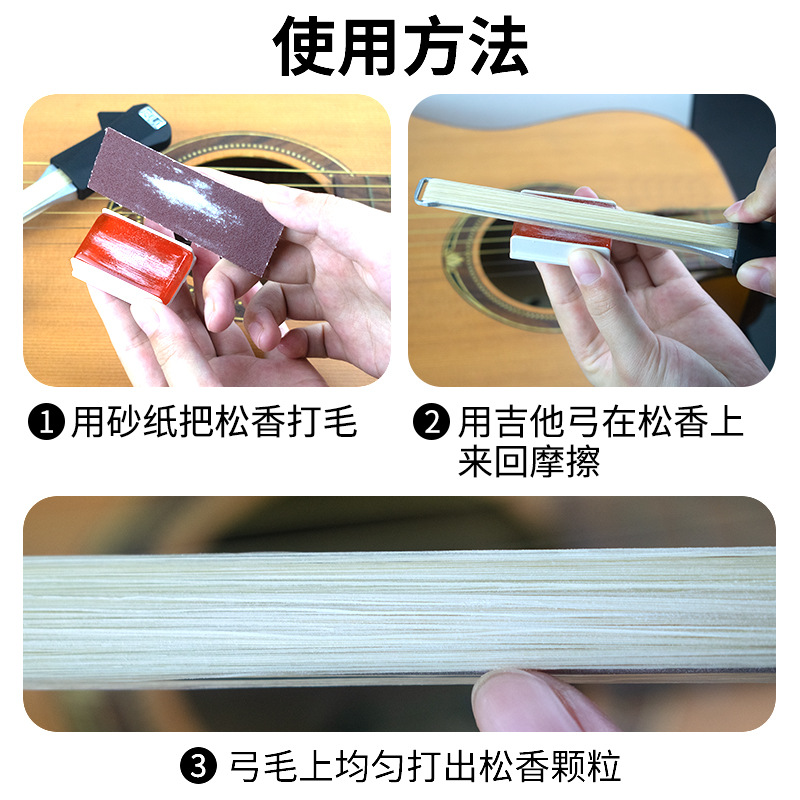 使用方法

❶ 用砂纸把松香打毛

❷ 用吉他弓在松香上来回摩擦

❸ 弓毛上均匀打出松香颗粒