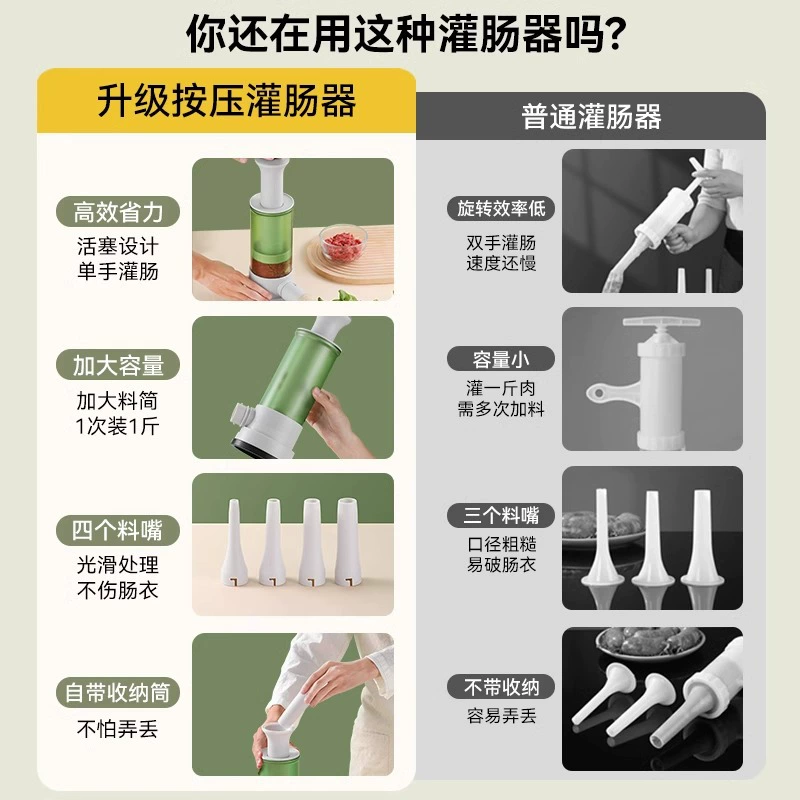 你还在用这种灌肠器吗?

升级按压灌肠器

高效省力
活塞设计
单手灌肠

加大容量
加大料筒
1次装1斤

四个料嘴
光滑处理
不伤肠衣

自带收纳筒
不怕弄丢

普通灌肠器

旋转效率低
双手灌肠
速度还慢

容量小
灌一斤肉
需多次加料

三个料嘴
口径粗糙
易破肠衣

不带收纳
容易弄丢