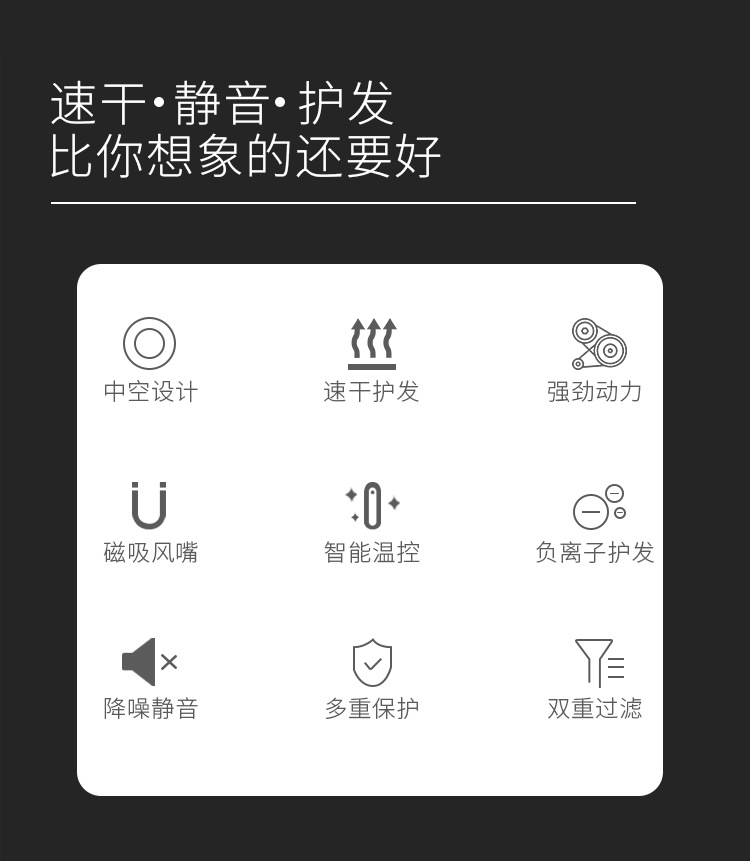 速干·静音·护发
比你想象的还要好

中空设计

速干护发

强劲动力

磁吸风嘴

智能温控

负离子护发

降噪静音

多重保护

双重过滤