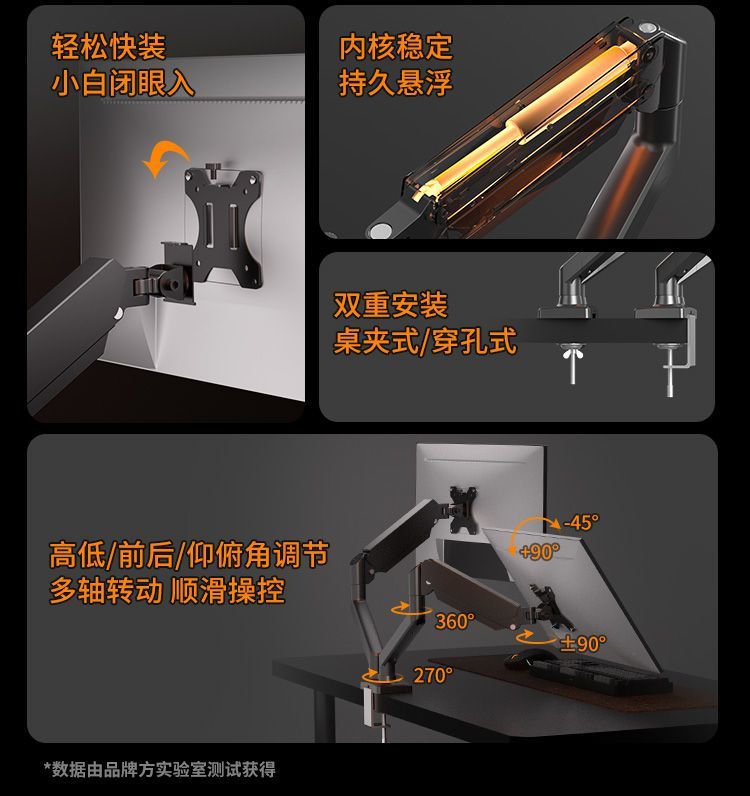 轻松快装
小白闭眼入

内核稳定
持久悬浮

双重安装
桌夹式/穿孔式

高低/前后/仰俯角调节
多轴转动 顺滑操控

-45°
+90°
360°
±90°
270°

*数据由品牌方实验室测试获得