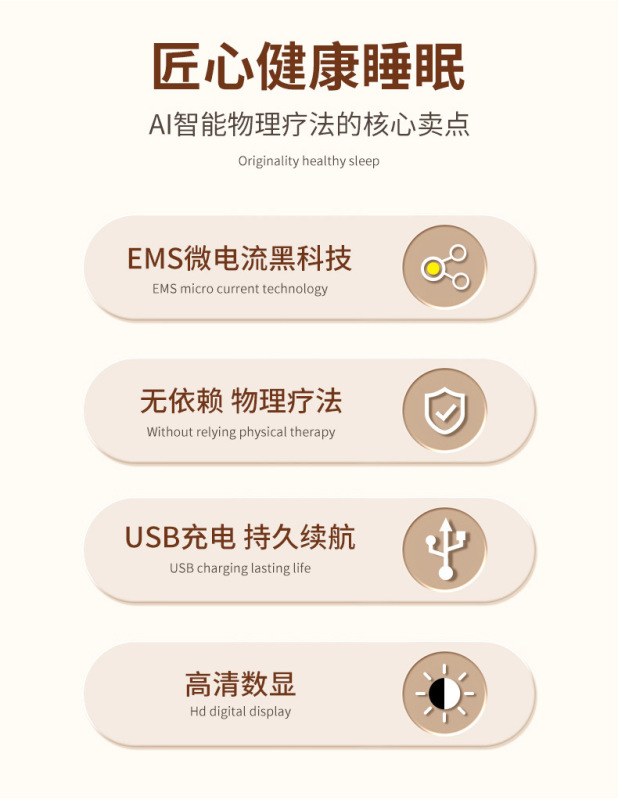 匠心健康睡眠

AI智能物理疗法的核心卖点

Originality healthy sleep

EMS微电流黑科技

EMS micro current technology

无依赖 物理疗法

Without relying physical therapy

USB充电 持久续航

USB charging lasting life

高清数显

Hd digital display