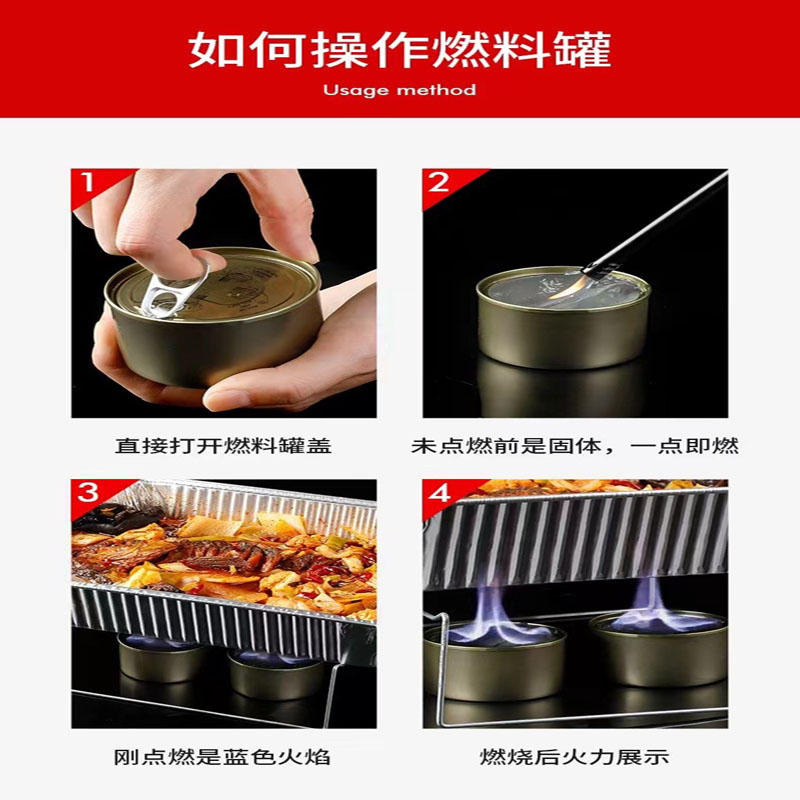 如何操作燃料罐
Usage method

1

直接打开燃料罐盖

2

未点燃前是固体，一点即燃

3

刚点燃是蓝色火焰

4

燃烧后火力展示