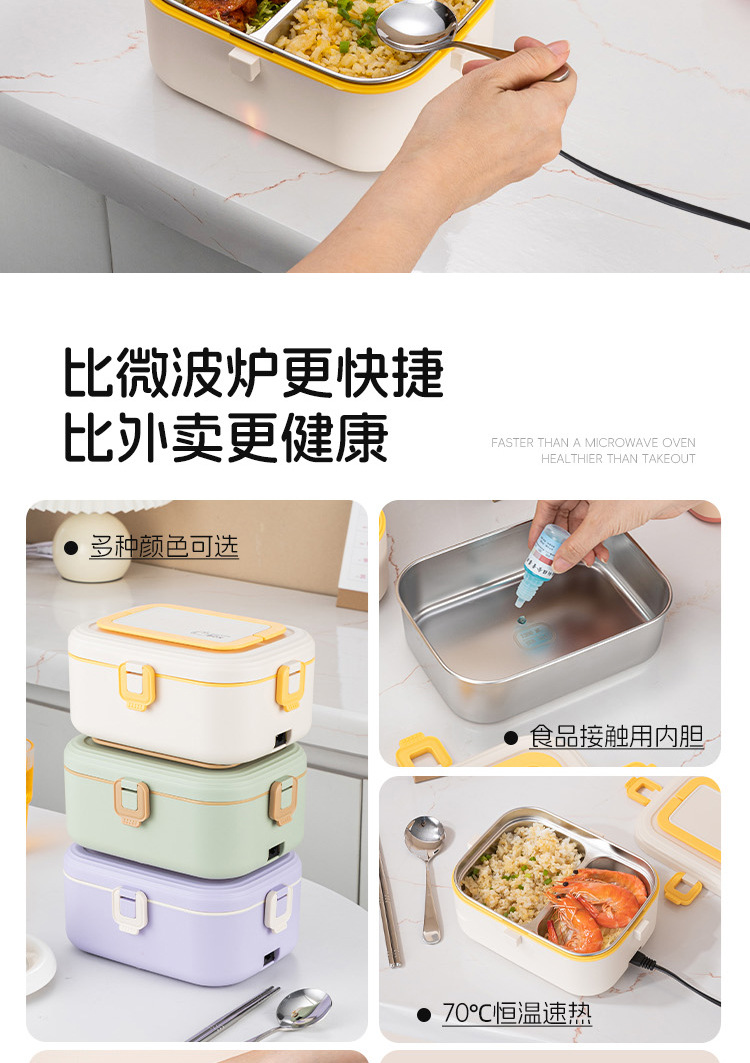 比微波炉更快捷
比外卖更健康

FASTER THAN A MICROWAVE OVEN
HEALTHIER THAN TAKEOUT

● 多种颜色可选

● 食品接触用内胆

● 70℃恒温速热