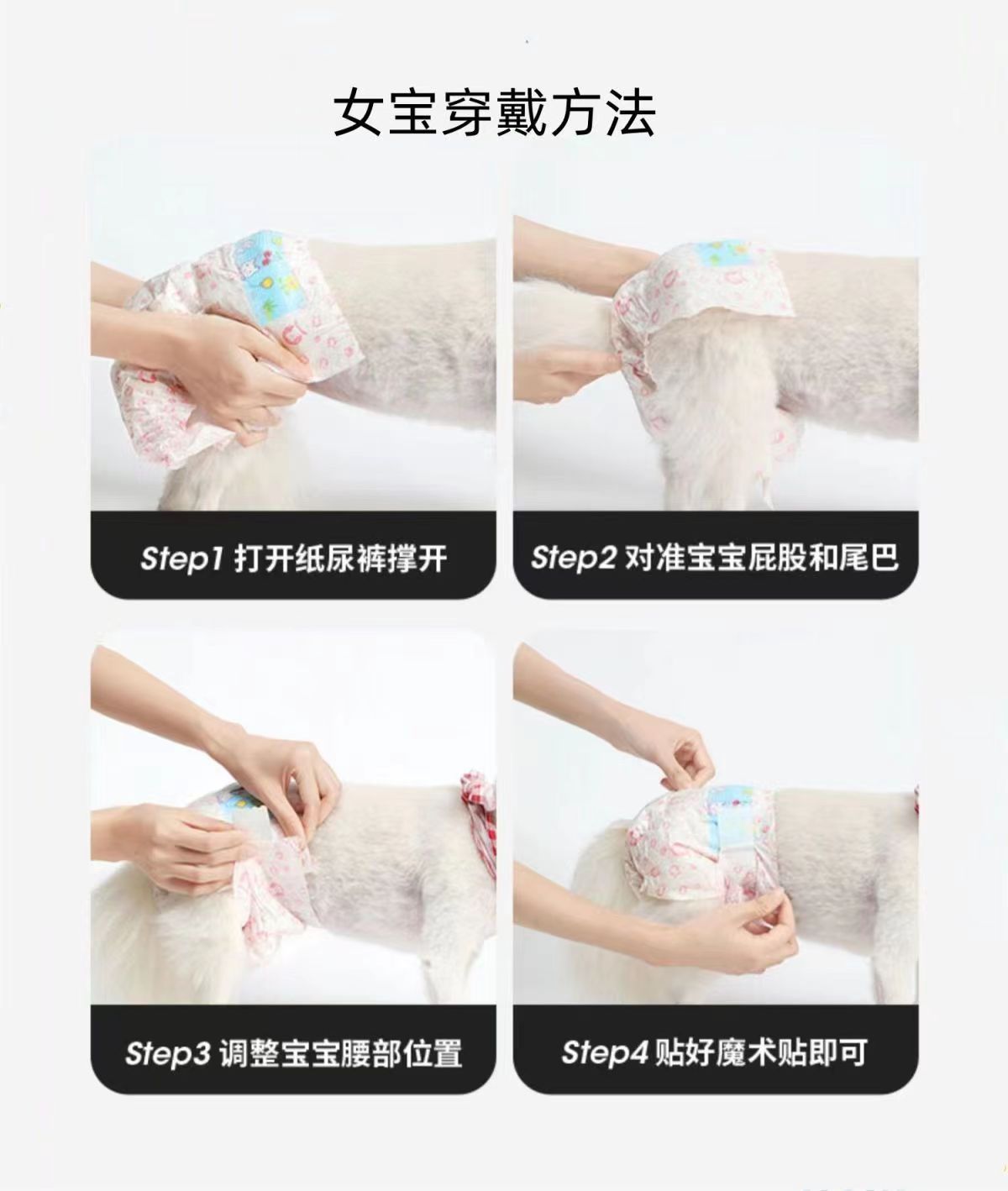 女宝穿戴方法

Step1 打开纸尿裤撑开

Step2 对准宝宝屁股和尾巴

Step3 调整宝宝腰部位置

Step4 贴好魔术贴即可