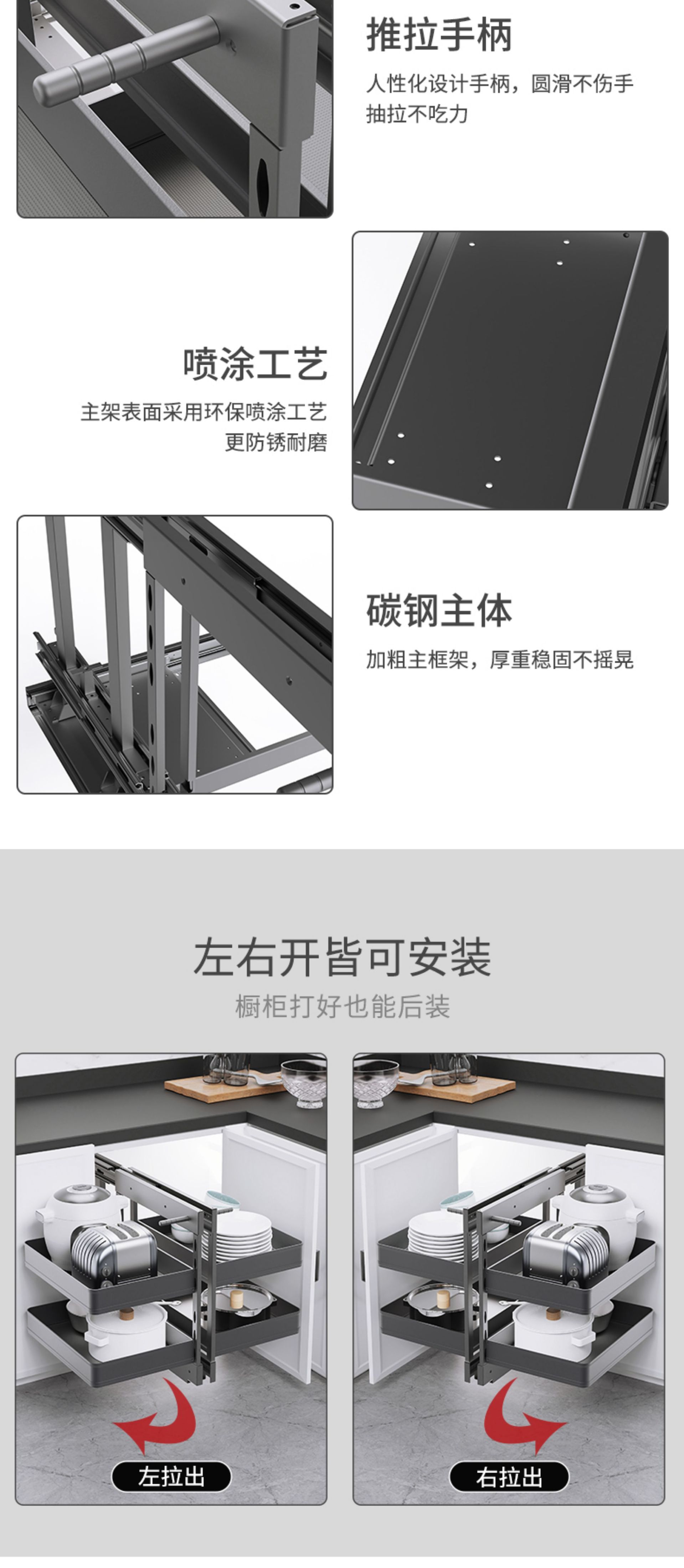 推拉手柄

人性化设计手柄，圆滑不伤手
抽拉不吃力

喷涂工艺

主架表面采用环保喷涂工艺
更防锈耐磨

碳钢主体

加粗主框架，厚重稳固不摇晃

左右开皆可安装

橱柜打好也能后装

左拉出

右拉出