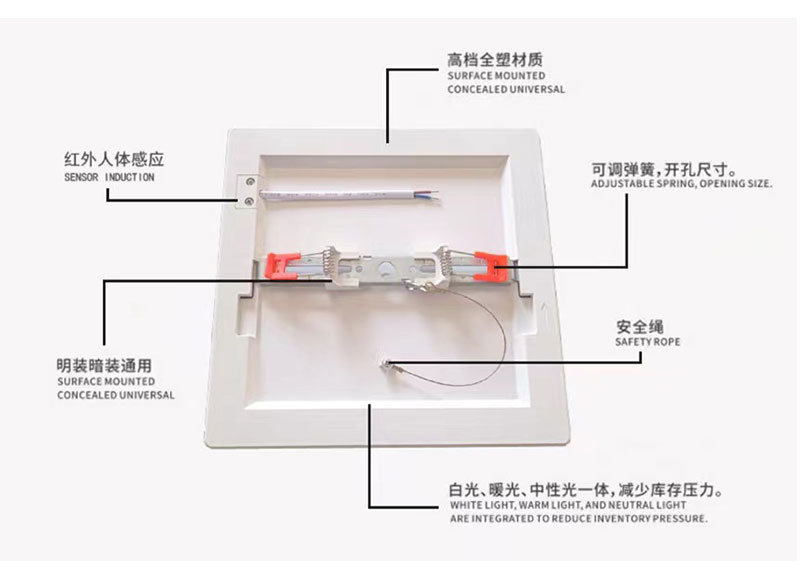 高档全塑材质
SURFACE MOUNTED
CONCEALED UNIVERSAL

红外人体感应
SENSOR INDUCTION

可调弹簧，开孔尺寸。
ADJUSTABLE SPRING, OPENING SIZE.

安全绳
SAFETY ROPE

明装暗装通用
SURFACE MOUNTED
CONCEALED UNIVERSAL

白光、暖光、中性光一体，减少库存压力。
WHITE LIGHT, WARM LIGHT, AND NEUTRAL LIGHT
ARE INTEGRATED TO REDUCE INVENTORY PRESSURE.