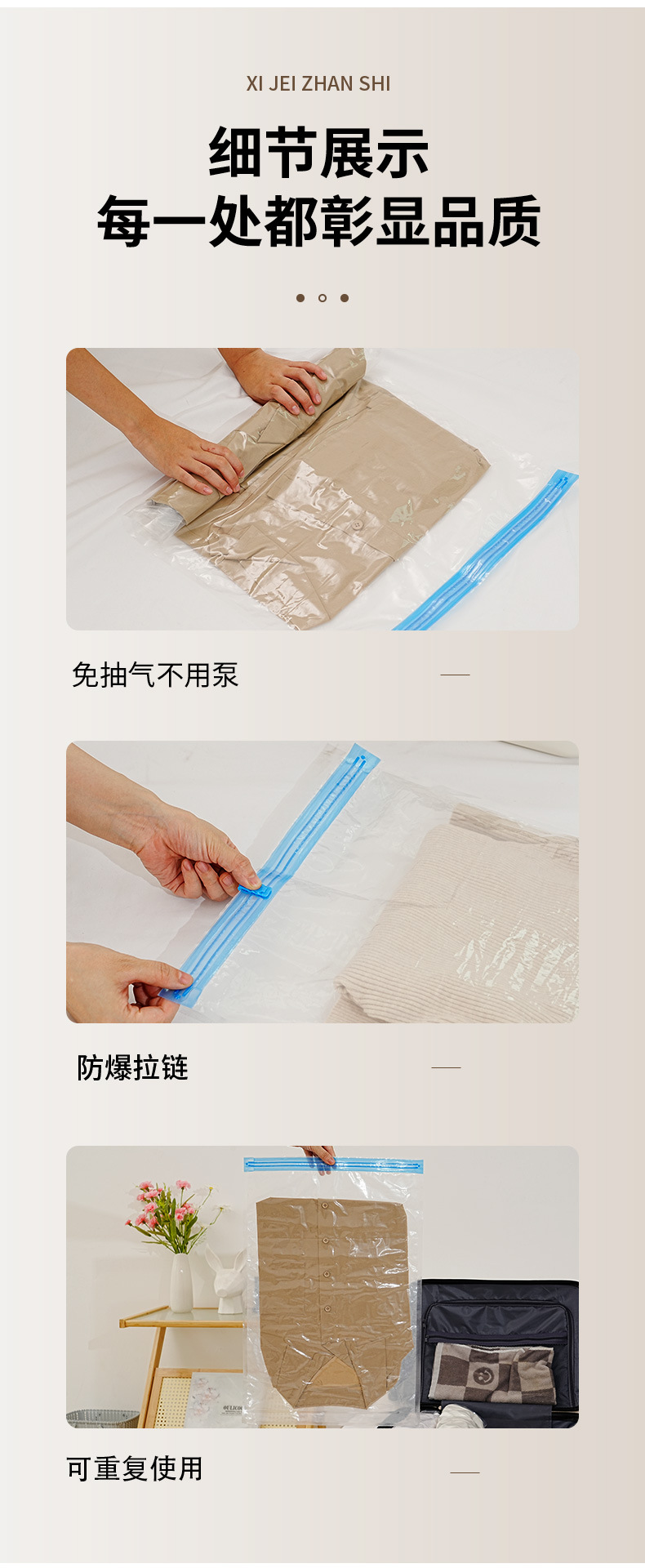 XI JEI ZHAN SHI

细节展示
每一处都彰显品质

免抽气不用泵

防爆拉链

可重复使用