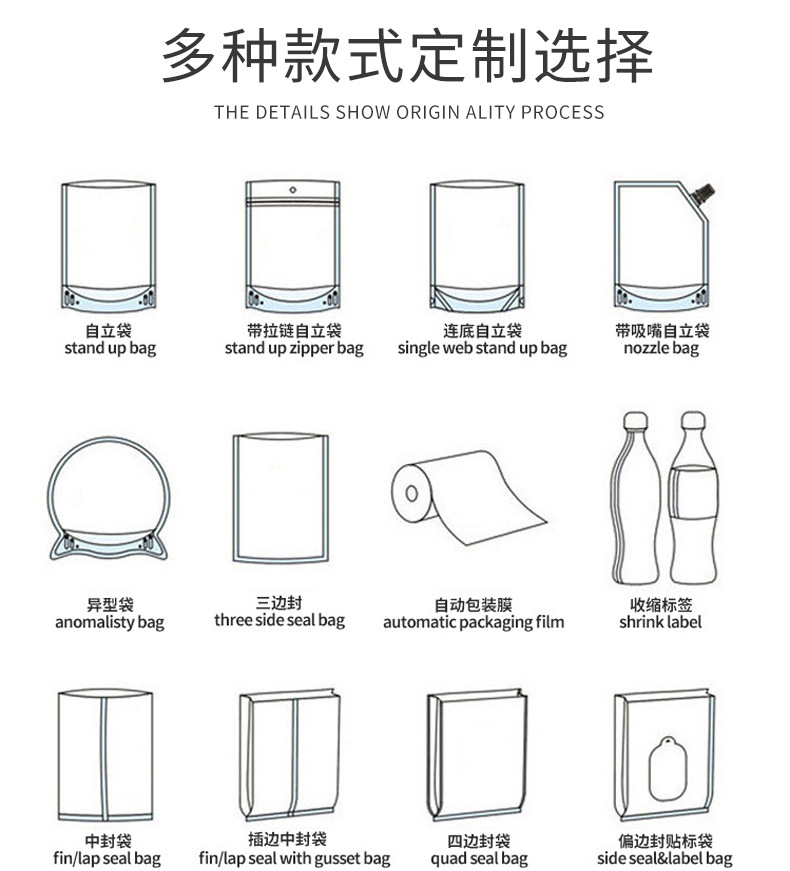 多种款式定制选择

THE DETAILS SHOW ORIGIN ALITY PROCESS

自立袋
stand up bag

带拉链自立袋
stand up zipper bag

连底自立袋
single web stand up bag

带吸嘴自立袋
nozzle bag

异型袋
anomalisty bag

三边封
three side seal bag

自动包装膜
automatic packaging film

收缩标签
shrink label

中封袋
fin/lap seal bag

插边中封袋
fin/lap seal with gusset bag

四边封袋
quad seal bag

偏边封贴标袋
side seal&label bag