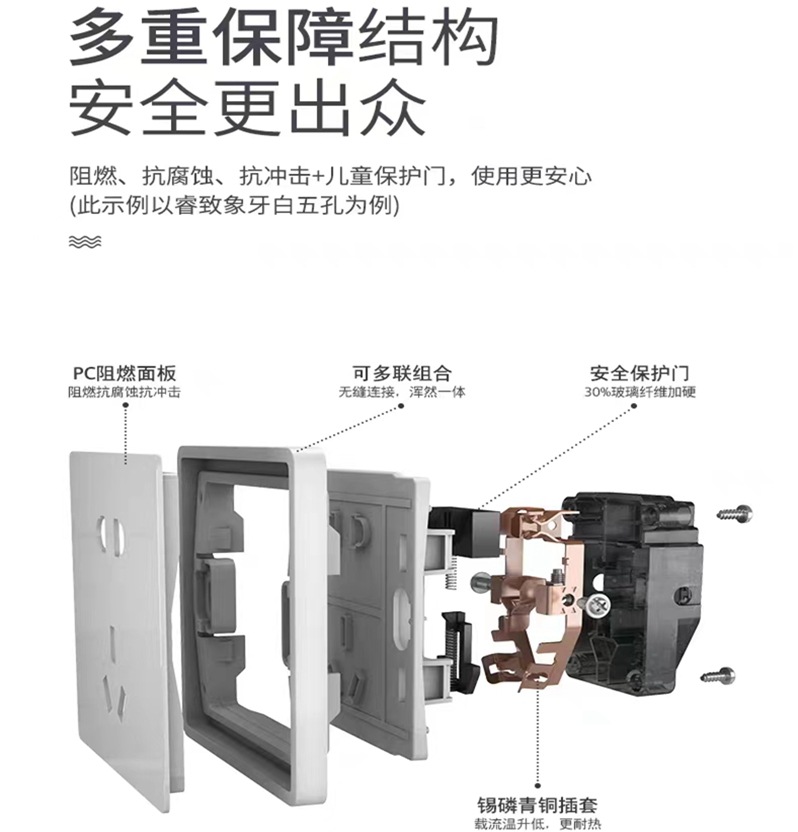 多重保障结构
安全更出众

阻燃、抗腐蚀、抗冲击+儿童保护门，使用更安心
(此示例以睿致象牙白五孔为例)

PC阻燃面板
阻燃抗腐蚀抗冲击

可多联组合
无缝连接，浑然一体

安全保护门
30%玻璃纤维加硬

锡磷青铜插套
载流温升低，更耐热