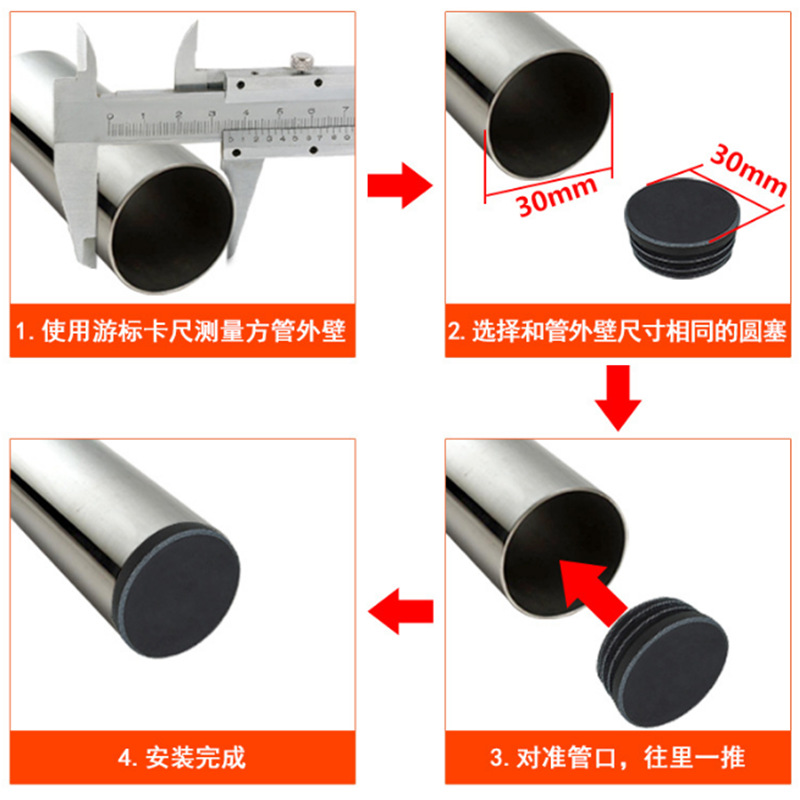 0 1 2 3 4 5 6 7
0 1 2 3 4 5 6 7 8 9

1. 使用游标卡尺测量方管外壁

30mm
30mm

2. 选择和管外壁尺寸相同的圆塞

3. 对准管口，往里一推

4. 安装完成