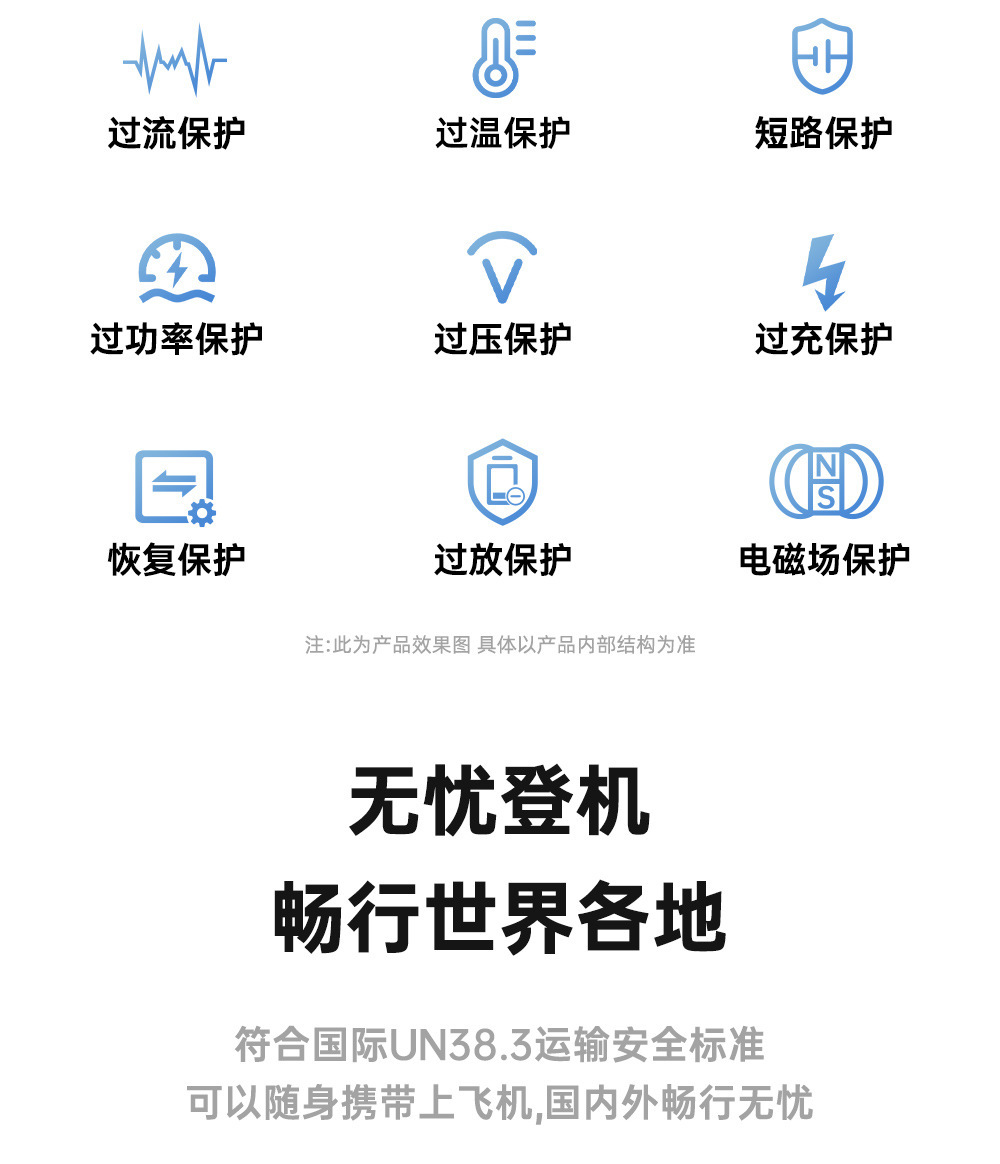 过流保护 过温保护 短路保护

过功率保护 过压保护 过充保护

恢复保护 过放保护 电磁场保护

注:此为产品效果图 具体以产品内部结构为准

无忧登机

畅行世界各地

符合国际UN38.3运输安全标准

可以随身携带上飞机,国内外畅行无忧