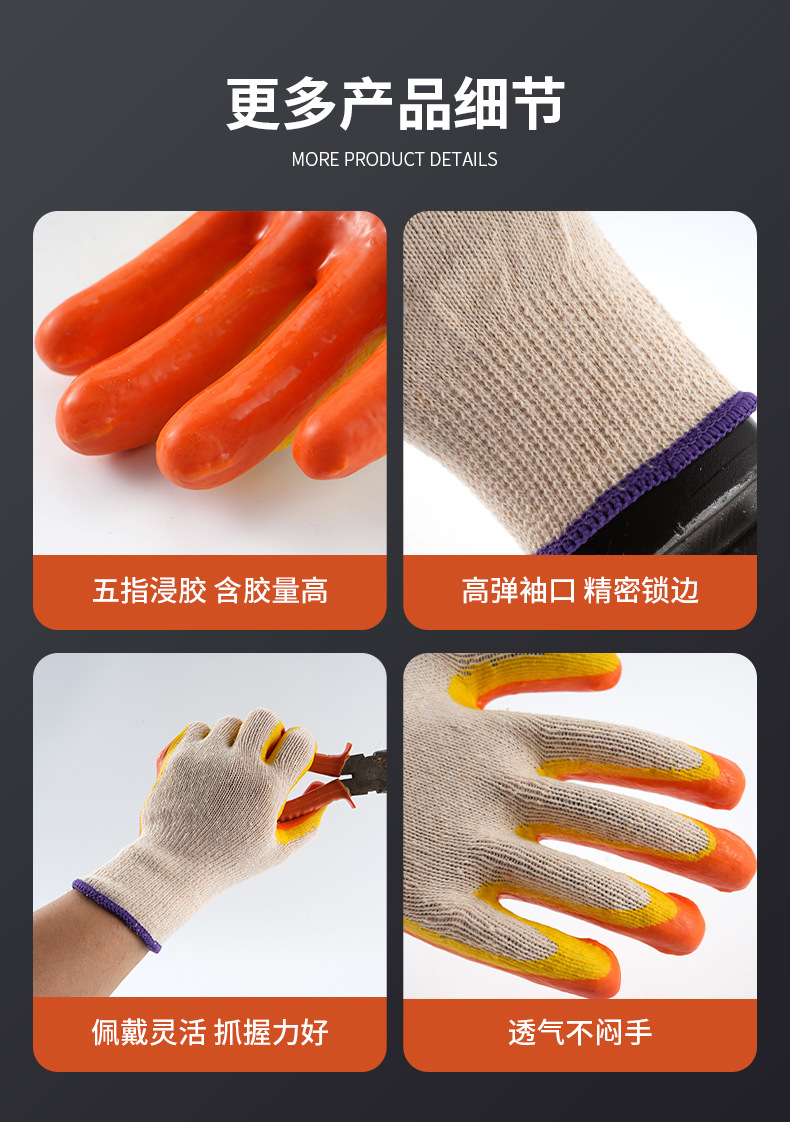 更多产品细节

MORE PRODUCT DETAILS

五指浸胶 含胶量高

高弹袖口 精密锁边

佩戴灵活 抓握力好

透气不闷手