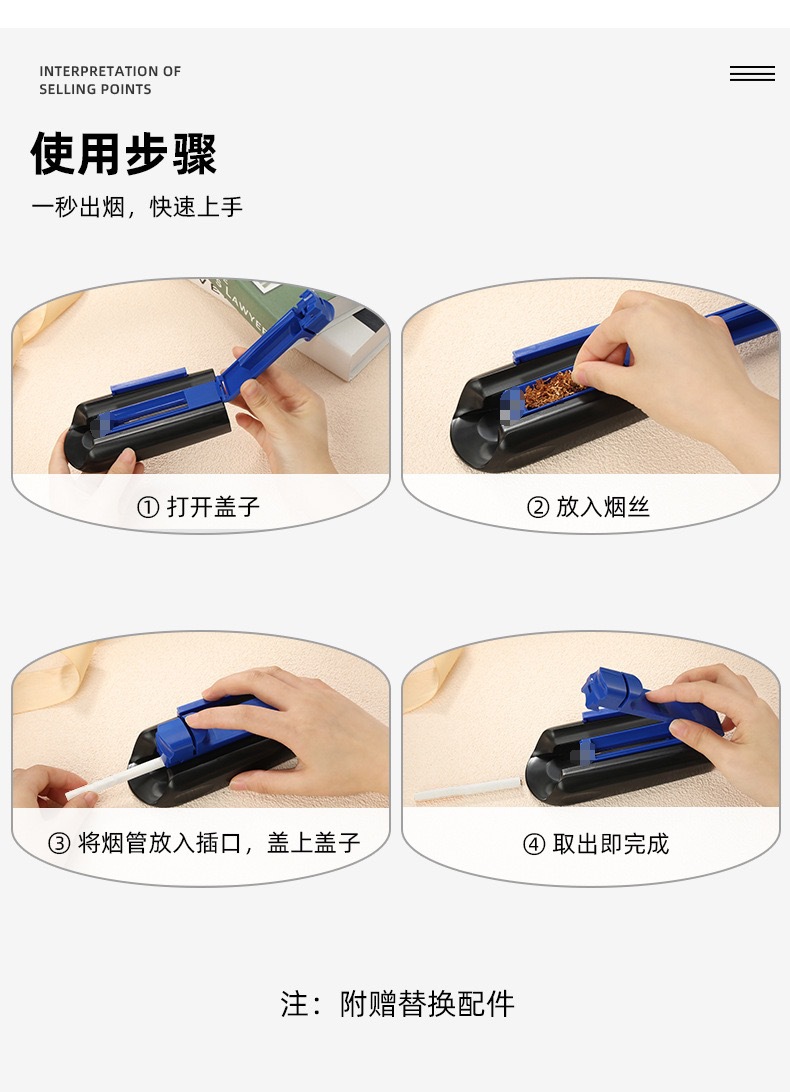 INTERPRETATION OF SELLING POINTS

使用步骤

一秒出烟，快速上手

LAWYER

① 打开盖子

② 放入烟丝

③ 将烟管放入插口，盖上盖子

④ 取出即完成

注：附赠替换配件