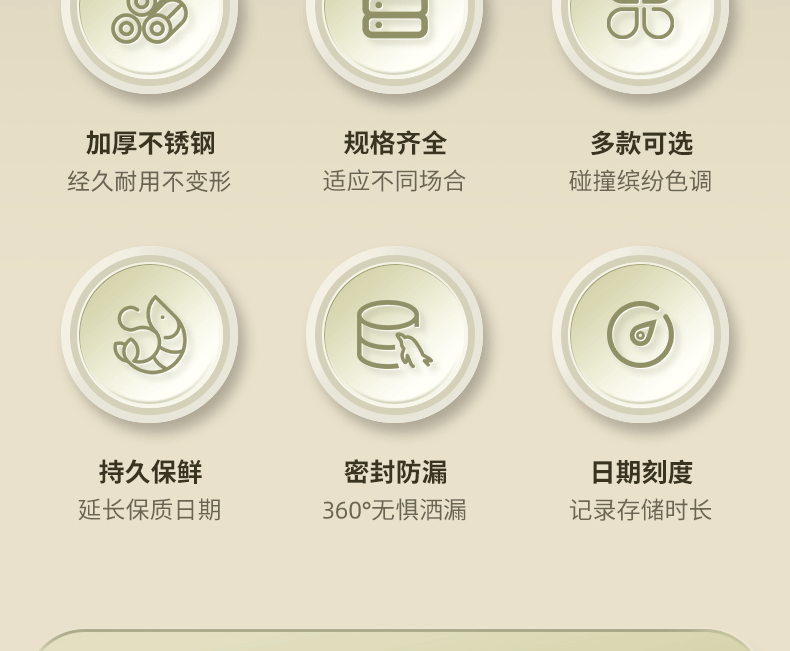 加厚不锈钢
经久耐用不变形

规格齐全
适应不同场合

多款可选
碰撞缤纷色调

持久保鲜
延长保质日期

密封防漏
360°无惧洒漏

日期刻度
记录存储时长