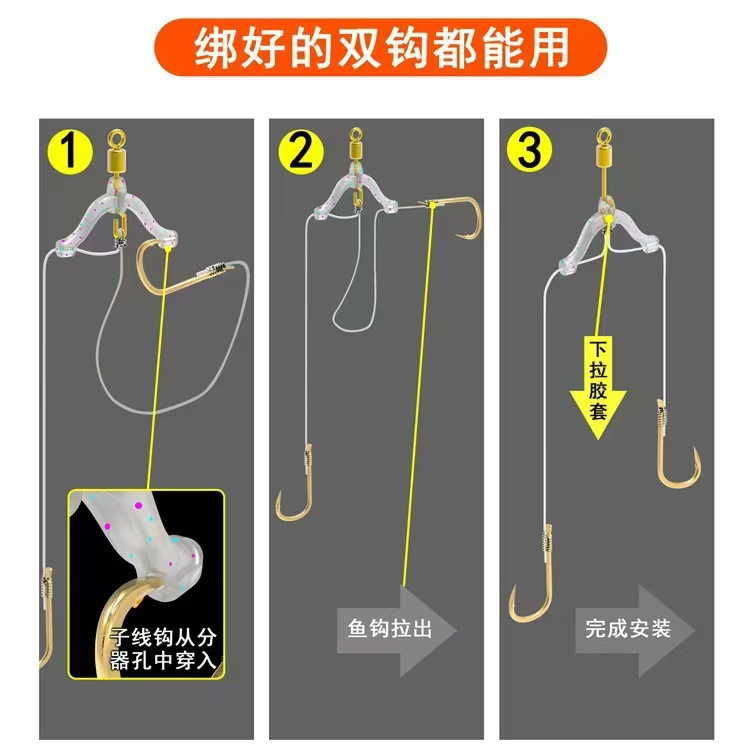 绑好的双钩都能用

1

子线钩从分器孔中穿入

2

鱼钩拉出

3

下拉胶套

完成安装