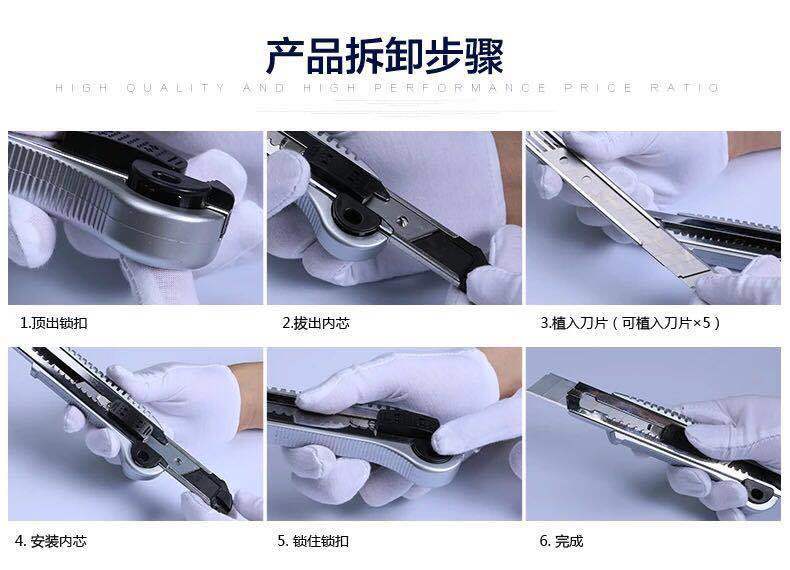 产品拆卸步骤

HIGH QUALITY AND HIGH PERFORMANCE PRICE RATIO

1.顶出锁扣

2.拔出内芯

3.植入刀片（可植入刀片×5）

4. 安装内芯

5. 锁住锁扣

6. 完成