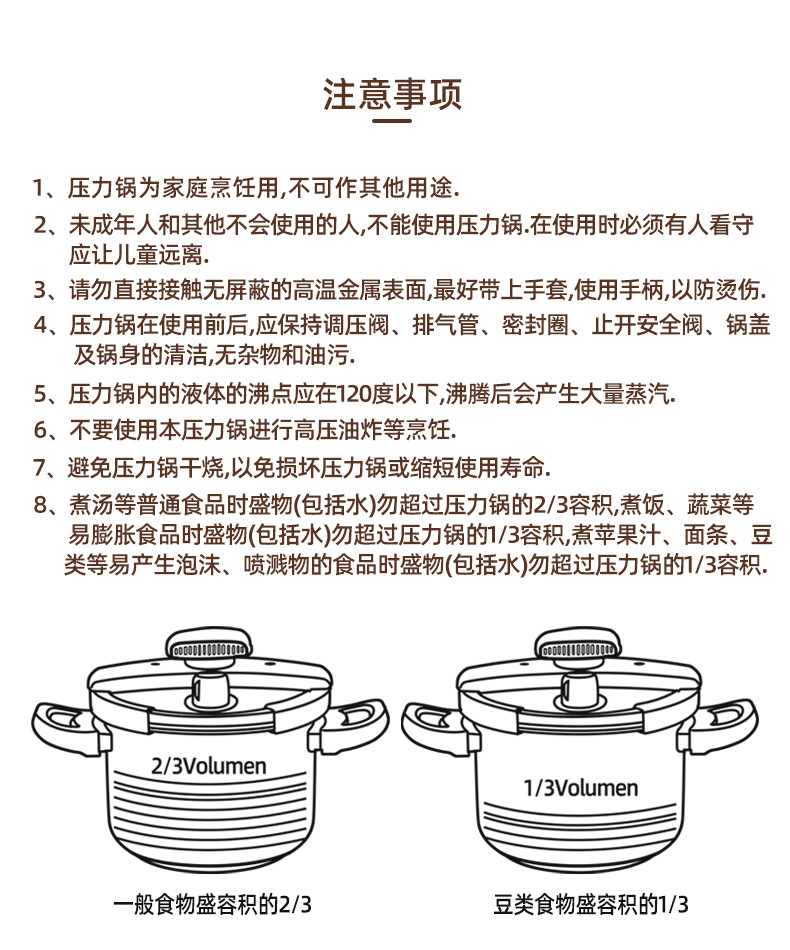 注意事项

1、压力锅为家庭烹饪用,不可作其他用途.

2、未成年人和其他不会使用的人,不能使用压力锅.在使用时必须有人看守应让儿童远离.

3、请勿直接接触无屏蔽的高温金属表面,最好带上手套,使用手柄,以防烫伤.

4、压力锅在使用前后,应保持调压阀、排气管、密封圈、止开安全阀、锅盖及锅身的清洁,无杂物和油污.

5、压力锅内的液体的沸点应在120度以下,沸腾后会产生大量蒸汽.

6、不要使用本压力锅进行高压油炸等烹饪.

7、避免压力锅干烧,以免损坏压力锅或缩短使用寿命.

8、煮汤等普通食品时盛物(包括水)勿超过压力锅的2/3容积,煮饭、蔬菜等易膨胀食品时盛物(包括水)勿超过压力锅的1/3容积,煮苹果汁、面条、豆类等易产生泡沫、喷溅物的食品时盛物(包括水)勿超过压力锅的1/3容积.

2/3Volumen

1/3Volumen

一般食物盛容积的2/3

豆类食物盛容积的1/3