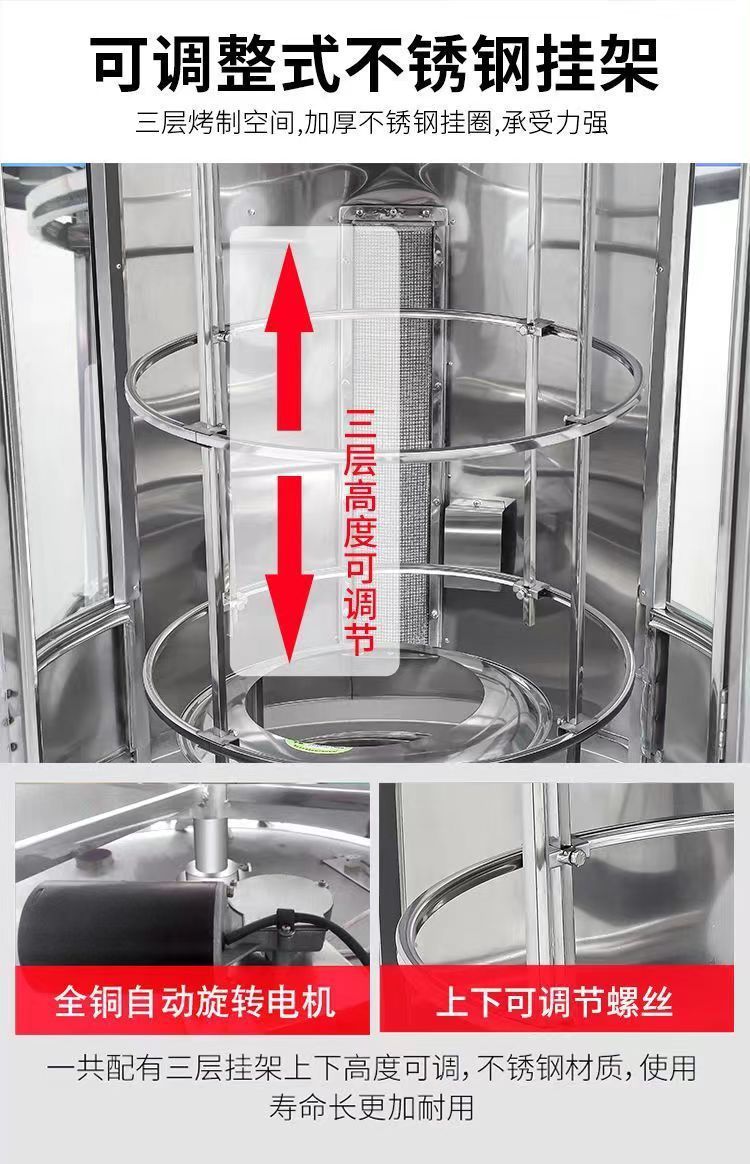 可调整式不锈钢挂架

三层烤制空间,加厚不锈钢挂圈,承受力强

三层高度可调节

全铜自动旋转电机

上下可调节螺丝

一共配有三层挂架上下高度可调,不锈钢材质,使用寿命长更加耐用