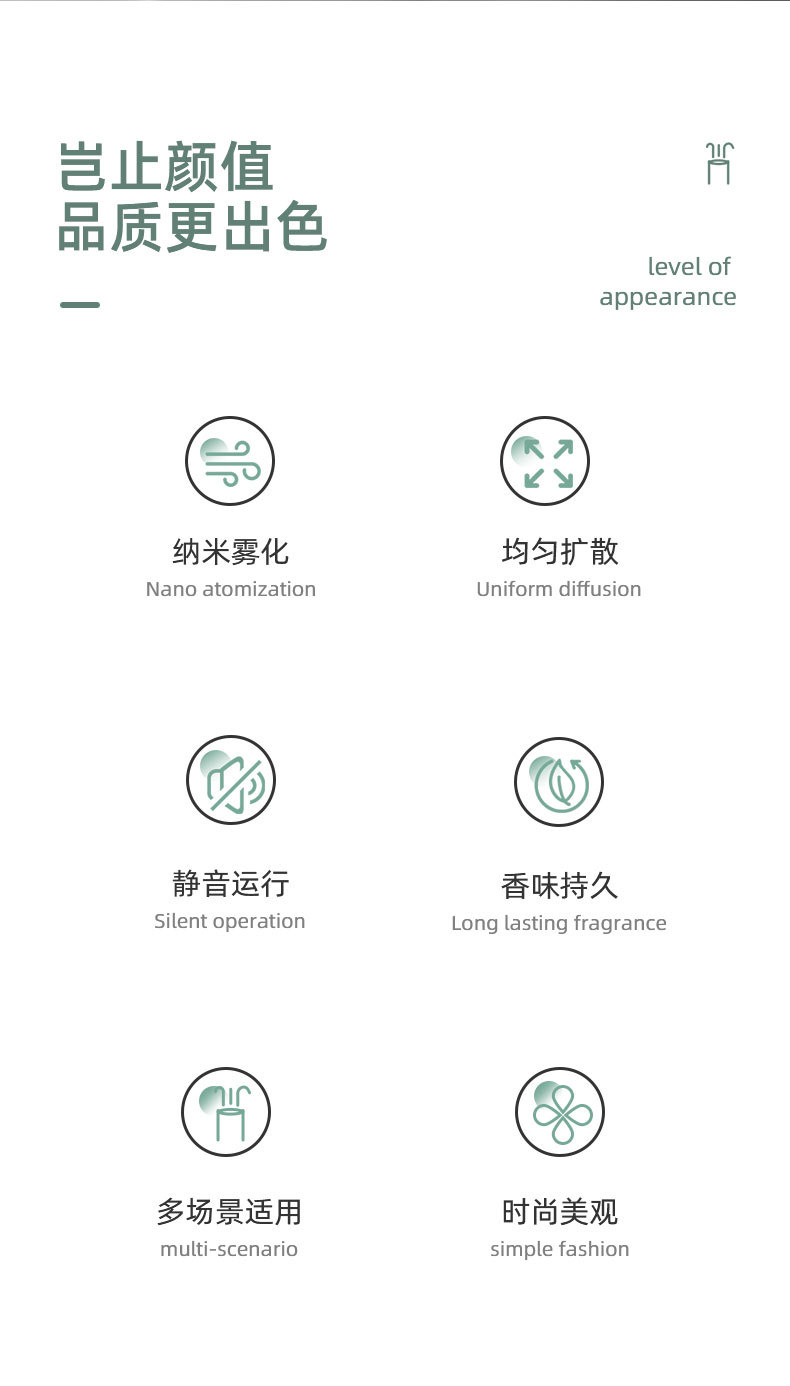 岂止颜值
品质更出色

level of
appearance

纳米雾化
Nano atomization

均匀扩散
Uniform diffusion

静音运行
Silent operation

香味持久
Long lasting fragrance

多场景适用
multi-scenario

时尚美观
simple fashion