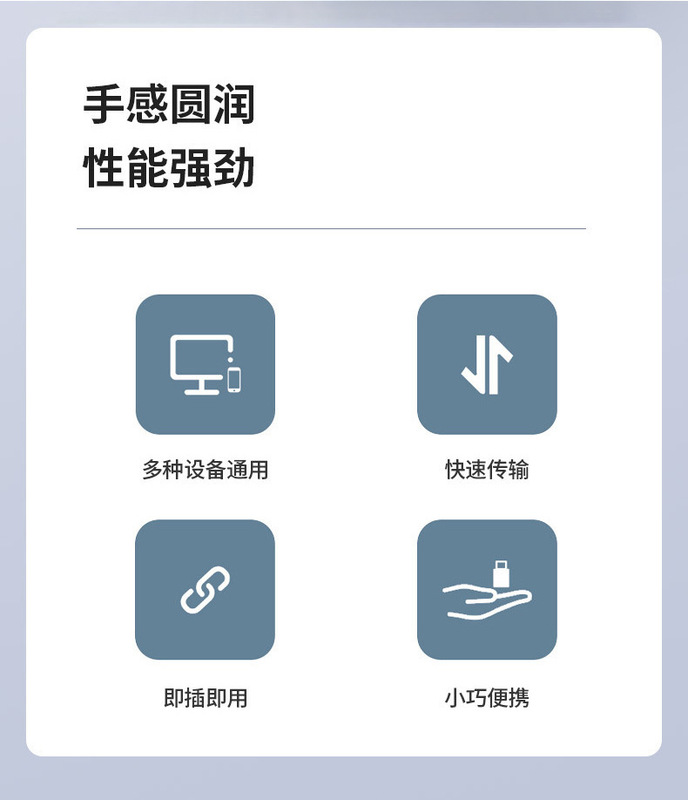 手感圆润
性能强劲

多种设备通用

快速传输

即插即用

小巧便携