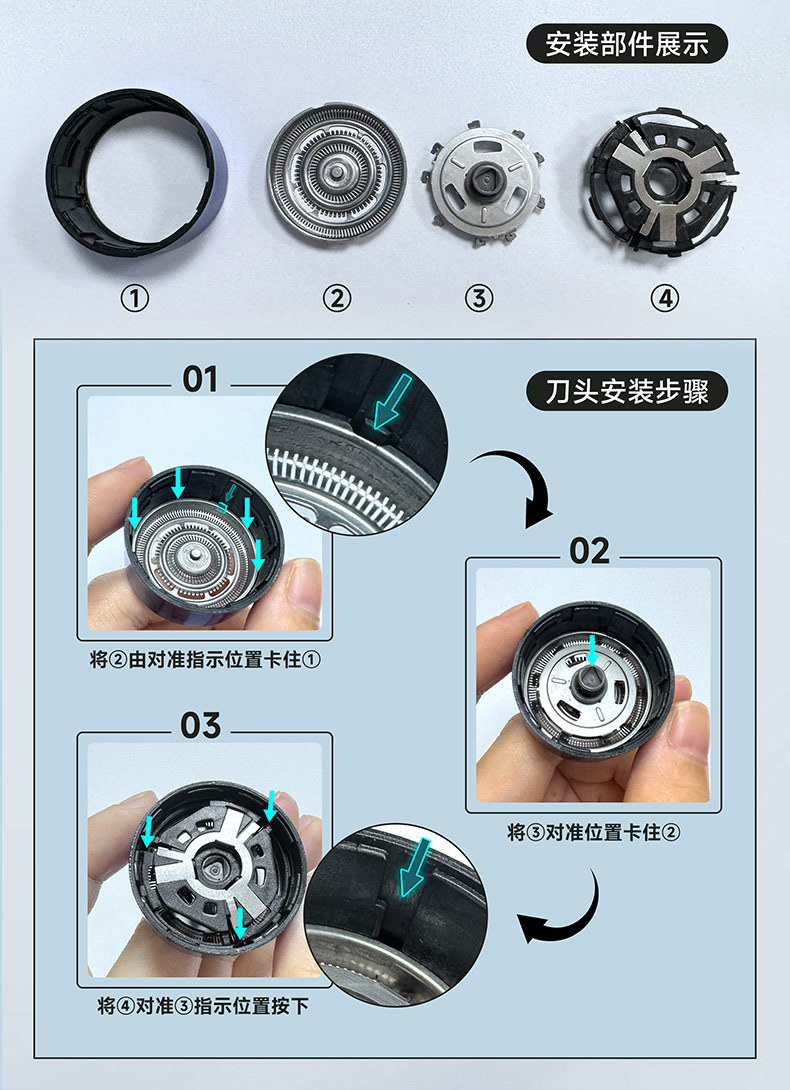 安装部件展示

①
②
③
④

刀头安装步骤

01

将②由对准指示位置卡住①

02

将③对准位置卡住②

03

将④对准③指示位置按下