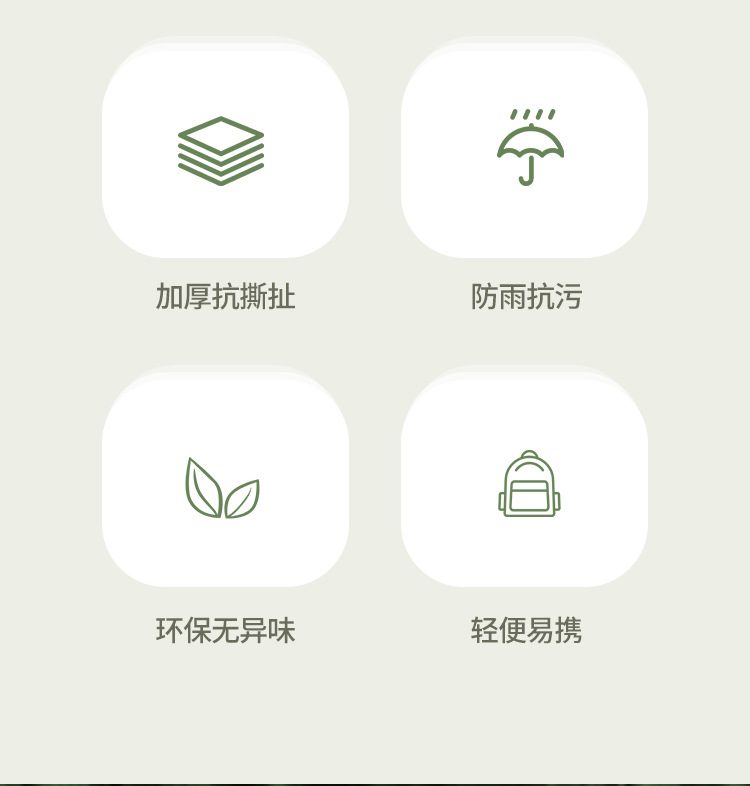 加厚抗撕扯

防雨抗污

环保无异味

轻便易携