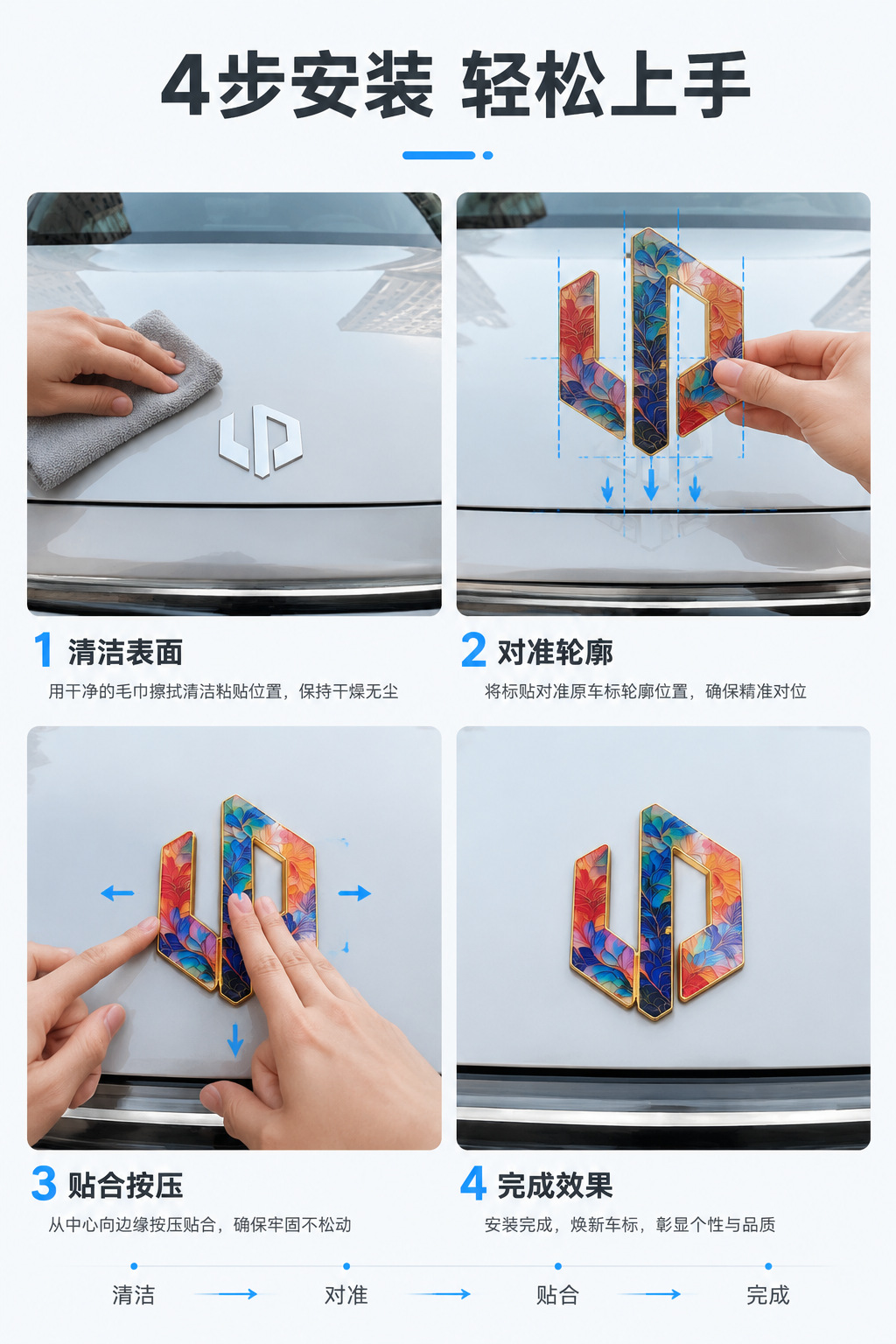 4步安装 轻松上手

1 清洁表面
用干净的毛巾擦拭清洁粘贴位置，保持干燥无尘

2 对准轮廓
将标贴对准原车标轮廓位置，确保精准对位

3 贴合按压
从中心向边缘按压贴合，确保牢固不松动

4 完成效果
安装完成，焕新车标，彰显个性与品质

清洁 对准 贴合 完成