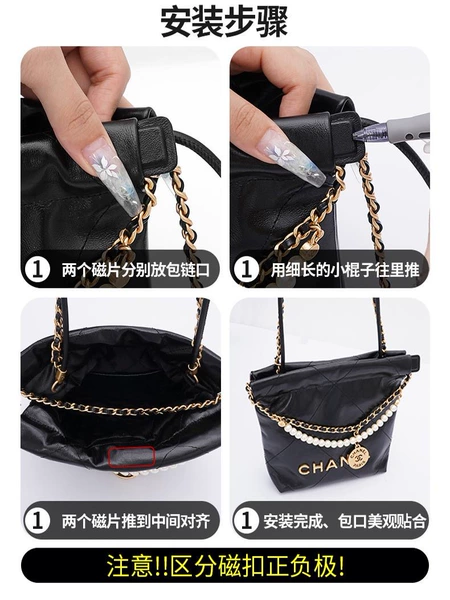 安装步骤

① 两个磁片分别放包链口

① 用细长的小棍子往里推

① 两个磁片推到中间对齐

CHAN

① 安装完成、包口美观贴合

注意!!区分磁扣正负极!