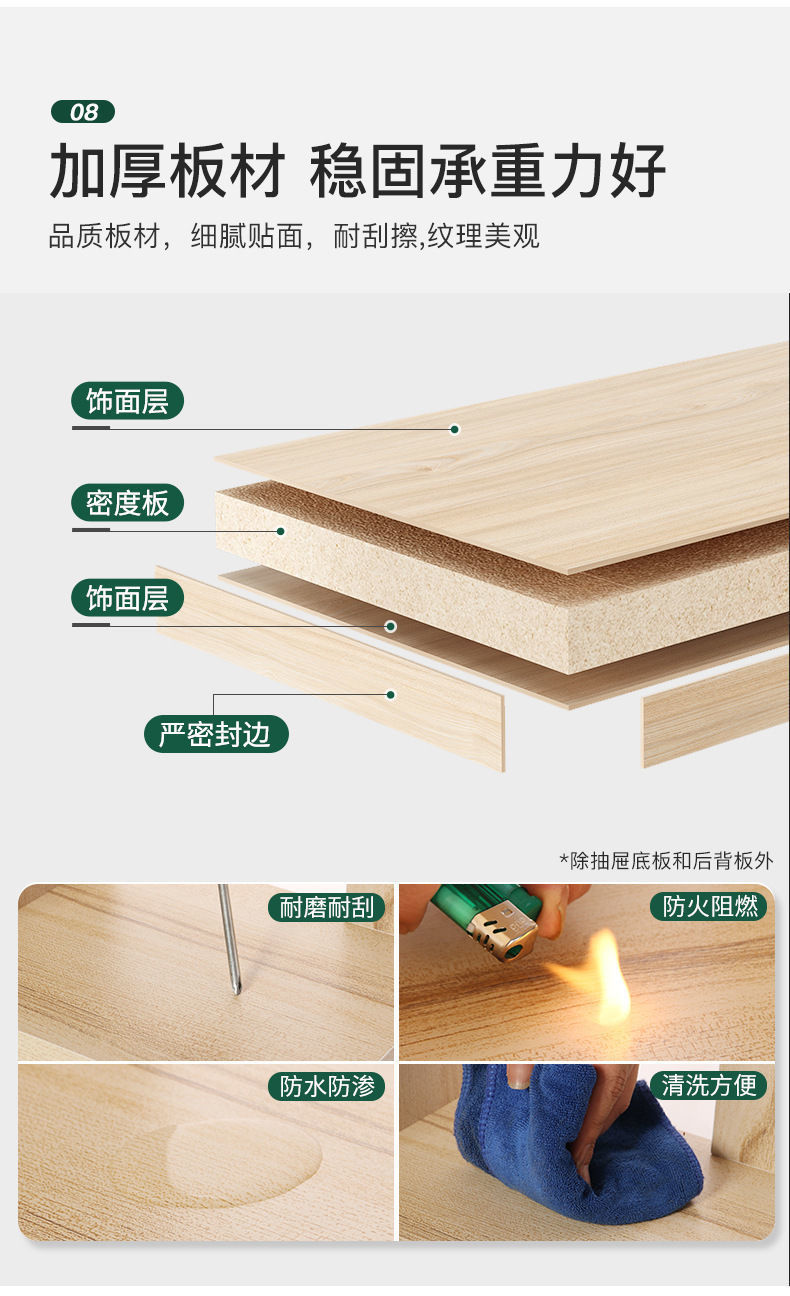 08

加厚板材 稳固承重力好

品质板材，细腻贴面，耐刮擦,纹理美观

饰面层

密度板

饰面层

严密封边

*除抽屉底板和后背板外

耐磨耐刮

防火阻燃

防水防渗

清洗方便