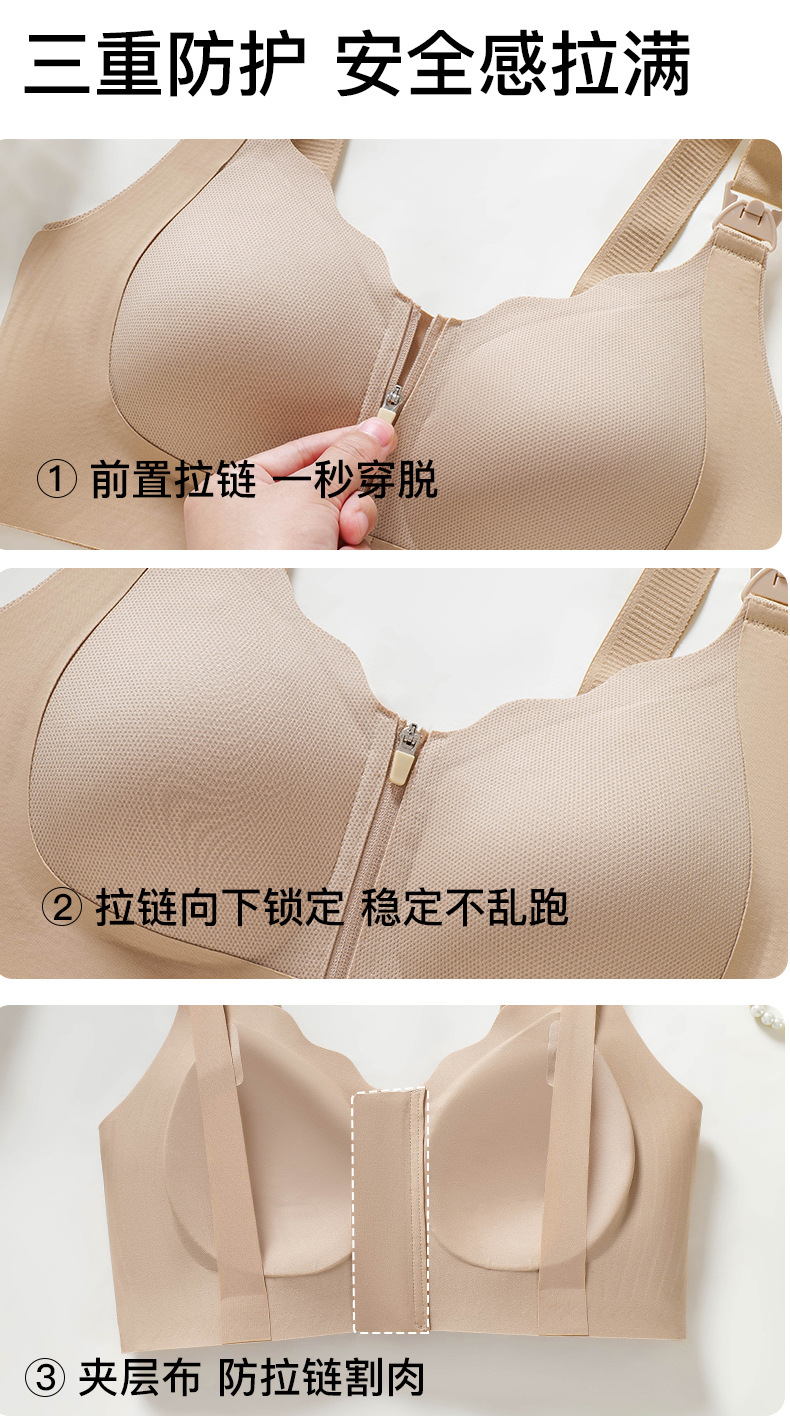 三重防护 安全感拉满

① 前置拉链 一秒穿脱

② 拉链向下锁定 稳定不乱跑

③ 夹层布 防拉链割肉