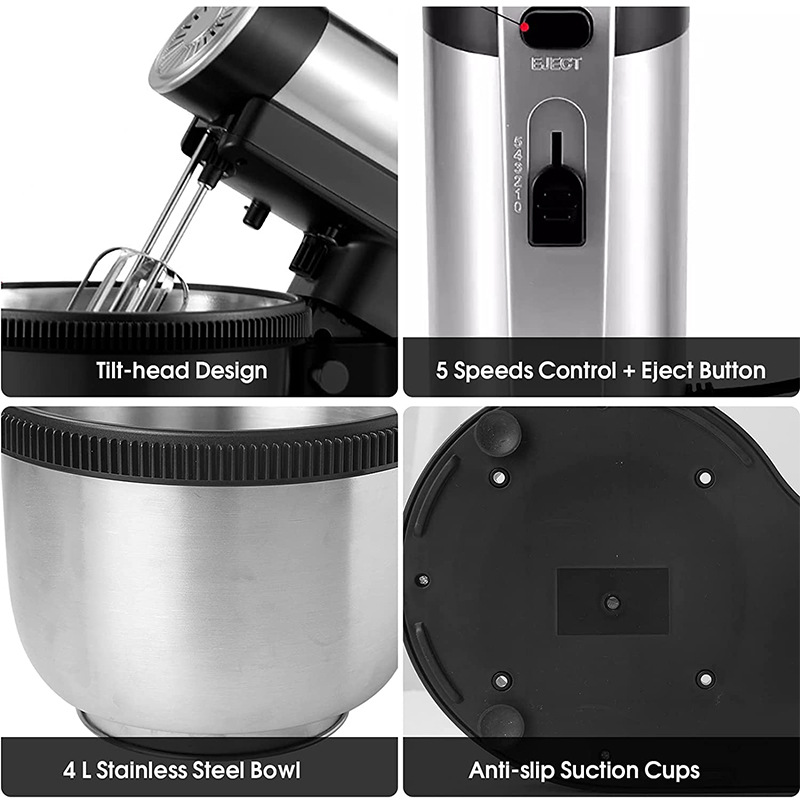 Tilt-head Design

EJECT
5
4
3
2
1
0

5 Speeds Control + Eject Button

4 L Stainless Steel Bowl

Anti-slip Suction Cups