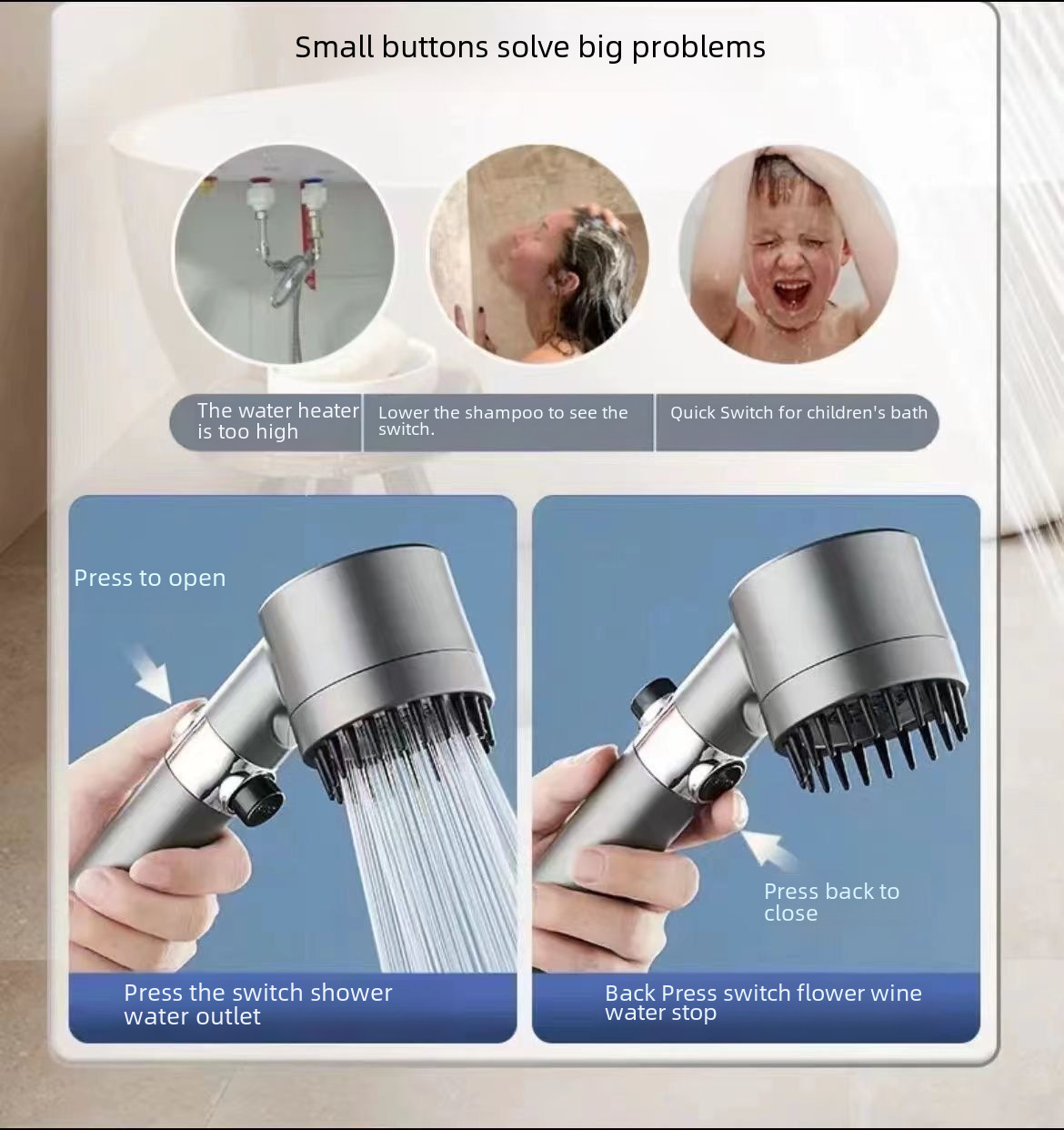 Small buttons solve big problems

The water heater is too high

Lower the shampoo to see the switch.

Quick Switch for children's bath

Press to open

Press the switch shower water outlet

Press back to close

Back Press switch flower wine water stop