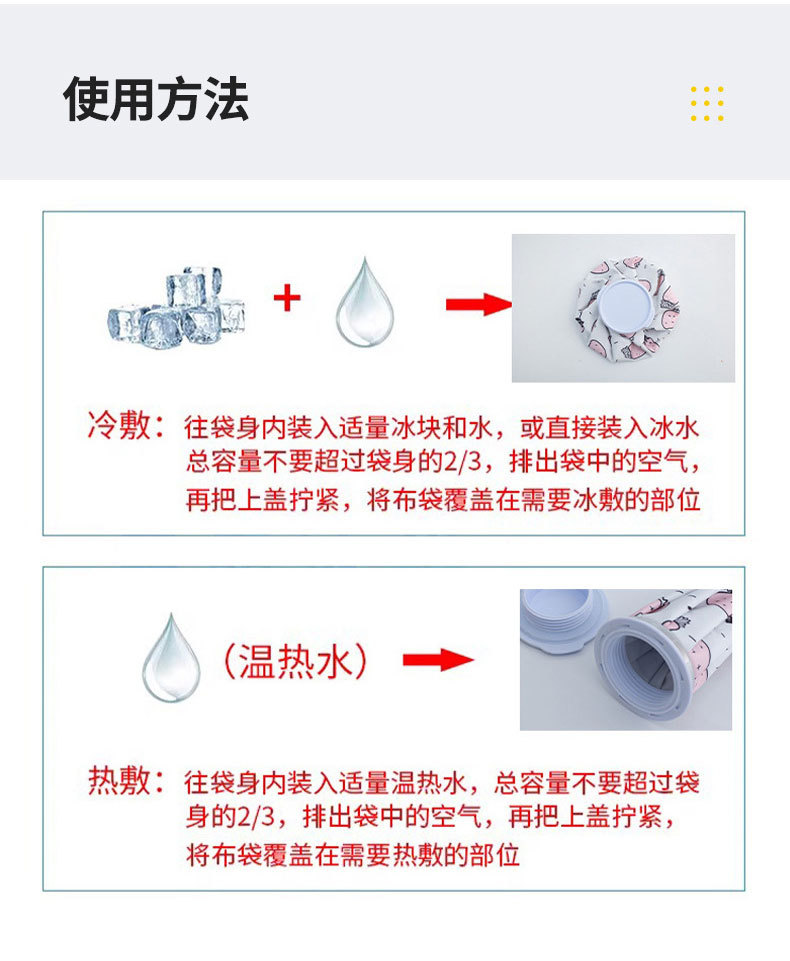 使用方法

+

冷敷：往袋身内装入适量冰块和水，或直接装入冰水总容量不要超过袋身的2/3，排出袋中的空气，再把上盖拧紧，将布袋覆盖在需要冰敷的部位

（温热水）

热敷：往袋身内装入适量温热水，总容量不要超过袋身的2/3，排出袋中的空气，再把上盖拧紧，将布袋覆盖在需要热敷的部位