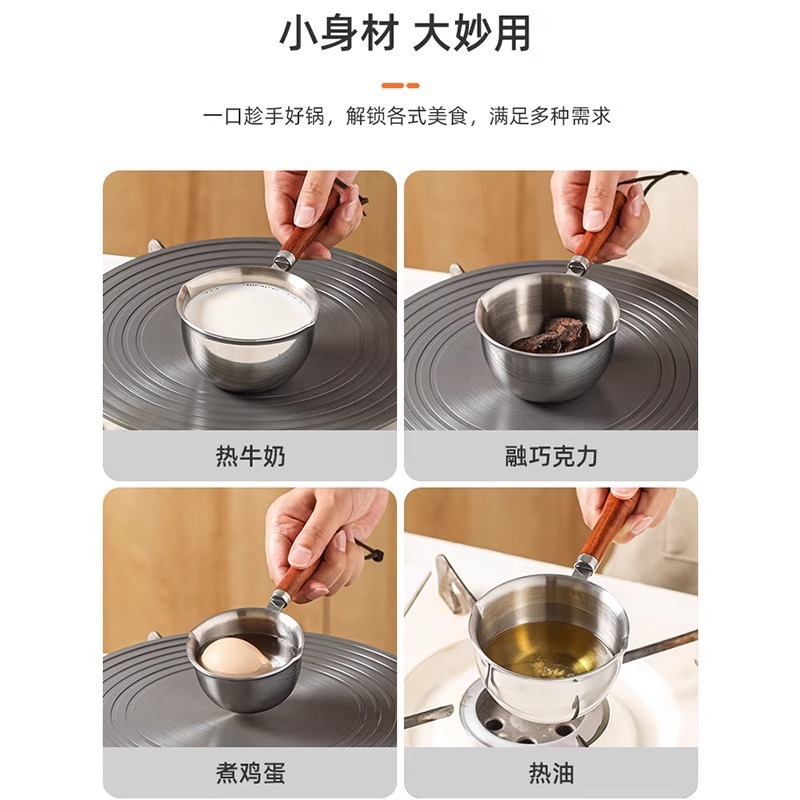 小身材 大妙用

一口趁手好锅，解锁各式美食，满足多种需求

热牛奶

融巧克力

煮鸡蛋

热油