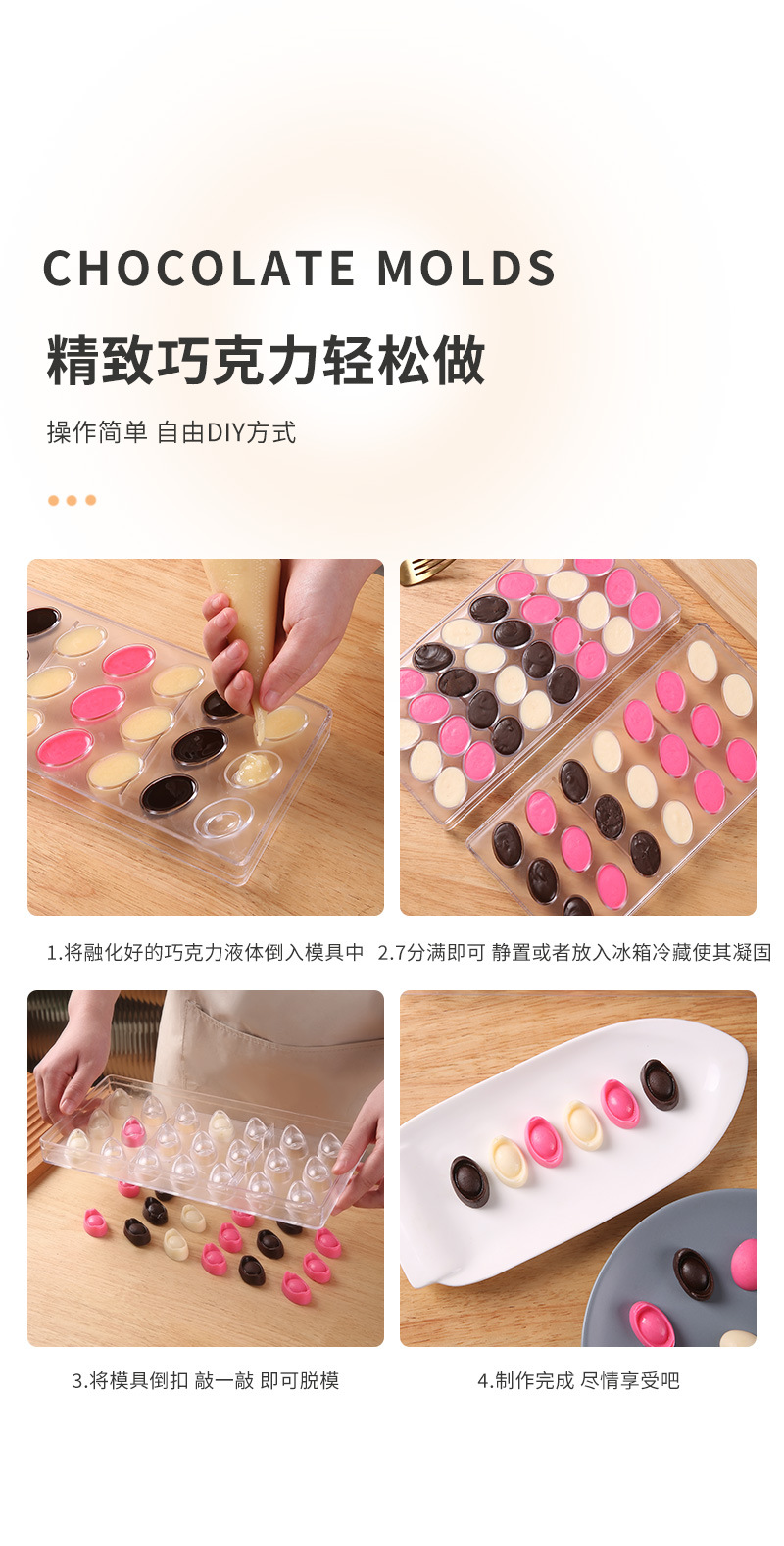 CHOCOLATE MOLDS

精致巧克力轻松做

操作简单 自由DIY方式

1.将融化好的巧克力液体倒入模具中

2.7分满即可 静置或者放入冰箱冷藏使其凝固

3.将模具倒扣 敲一敲 即可脱模

4.制作完成 尽情享受吧