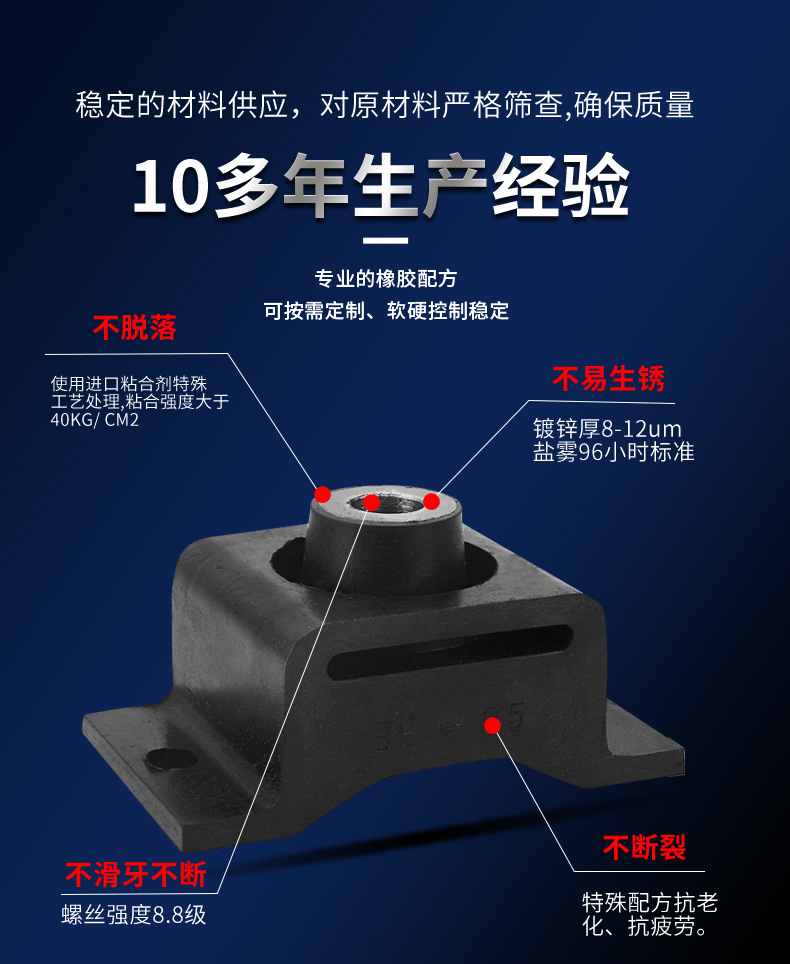 稳定的材料供应，对原材料严格筛查,确保质量

10多年生产经验

专业的橡胶配方
可按需定制、软硬控制稳定

不脱落

使用进口粘合剂特殊工艺处理,粘合强度大于40KG/ CM2

不易生锈

镀锌厚8-12um
盐雾96小时标准

不滑牙不断

螺丝强度8.8级

不断裂

特殊配方抗老化、抗疲劳。