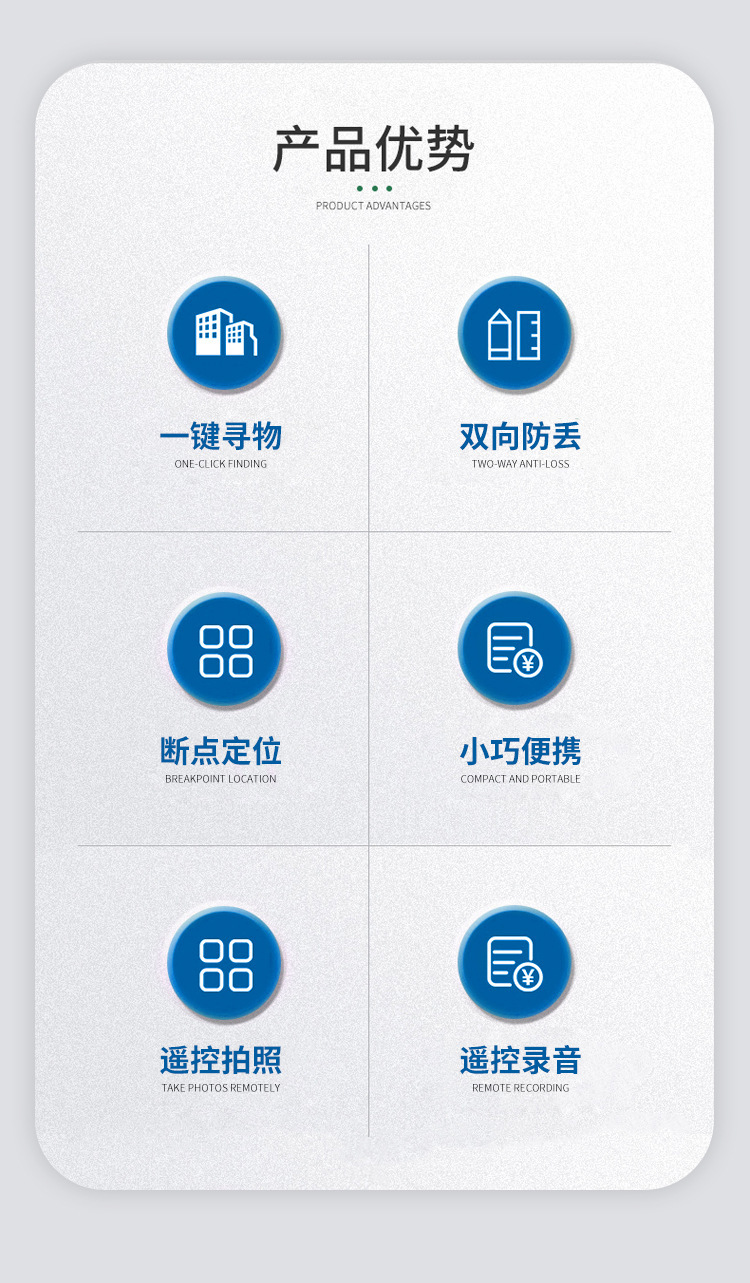 产品优势

PRODUCT ADVANTAGES

一键寻物

ONE-CLICK FINDING

双向防丢

TWO-WAY ANTI-LOSS

断点定位

BREAKPOINT LOCATION

小巧便携

COMPACT AND PORTABLE

遥控拍照

TAKE PHOTOS REMOTELY

遥控录音

REMOTE RECORDING