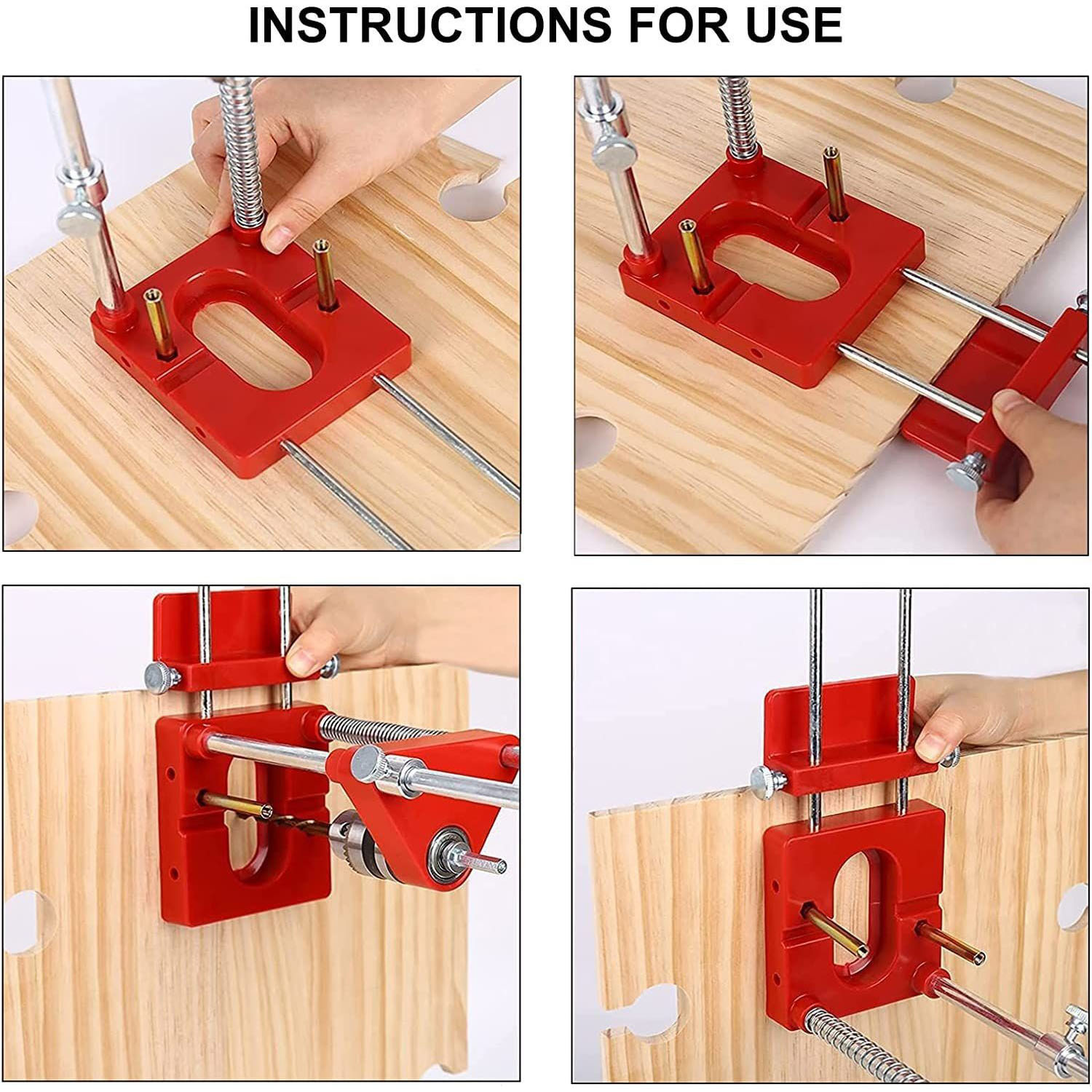 INSTRUCTIONS FOR USE